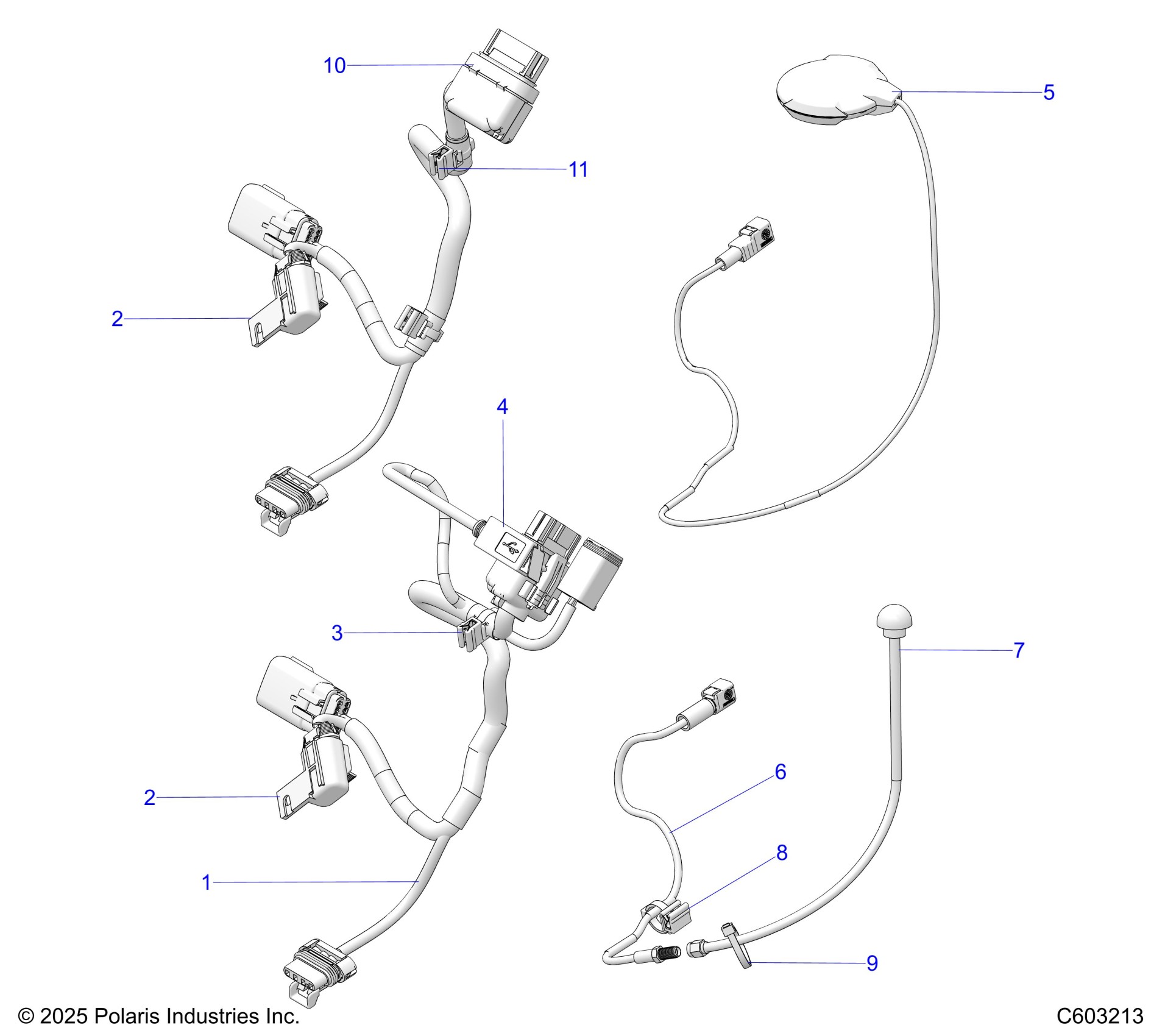 10
5
11
2
4
3
7
2
6
8
1
9
© 2025 Polaris Industries Inc.
C603213