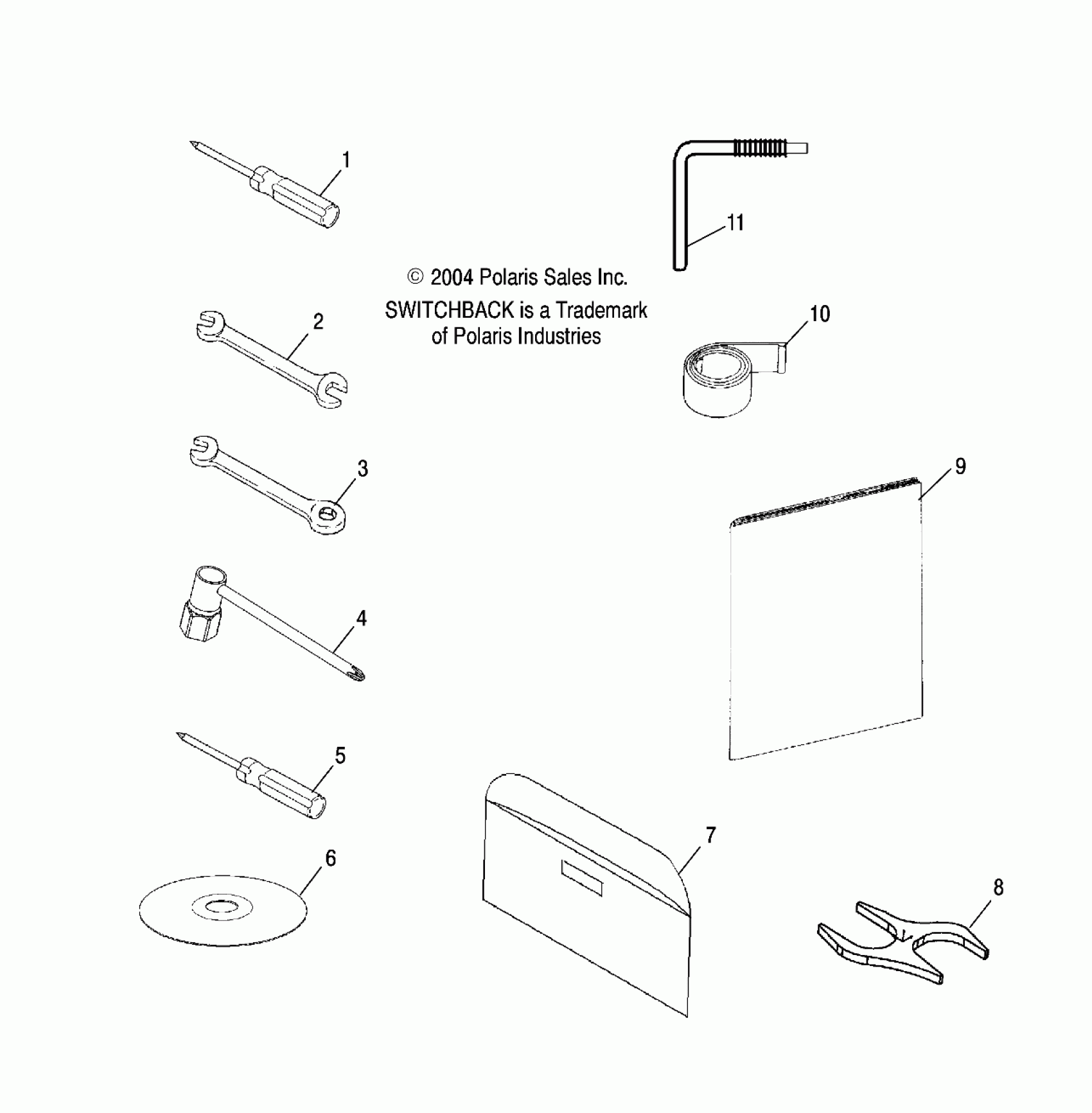 1

11

© 2004 Polaris Sales Inc.
SWITCHBACK is a Trademark of Polaris Industries

2

10

3

9

4

5

6

7

8