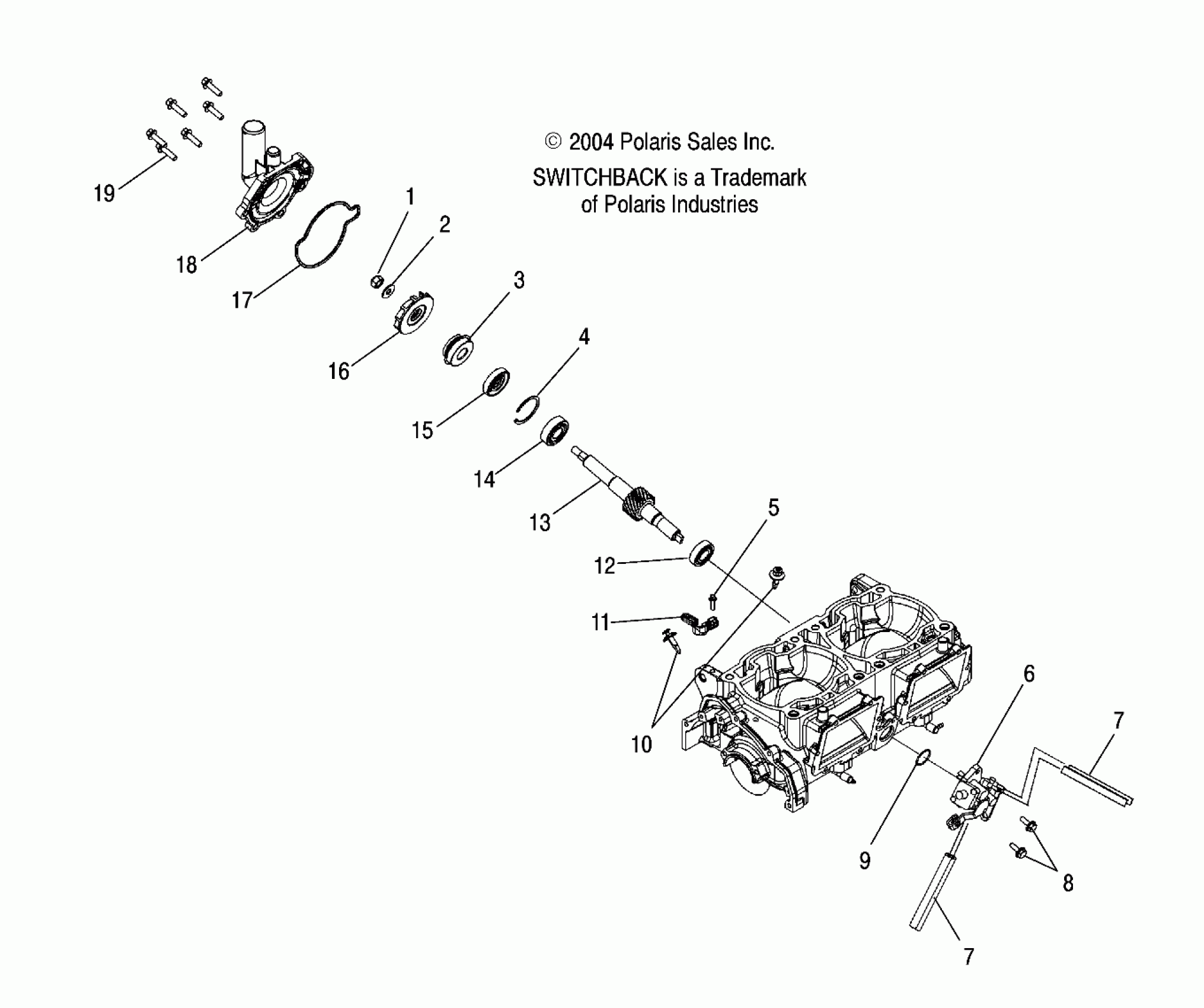 © 2004 Polaris Sales Inc.
SWITCHBACK is a Trademark of Polaris Industries

19
18
17
1
2
3
16
4
15
14
13
5
12
11
10
6
7
9
8
7