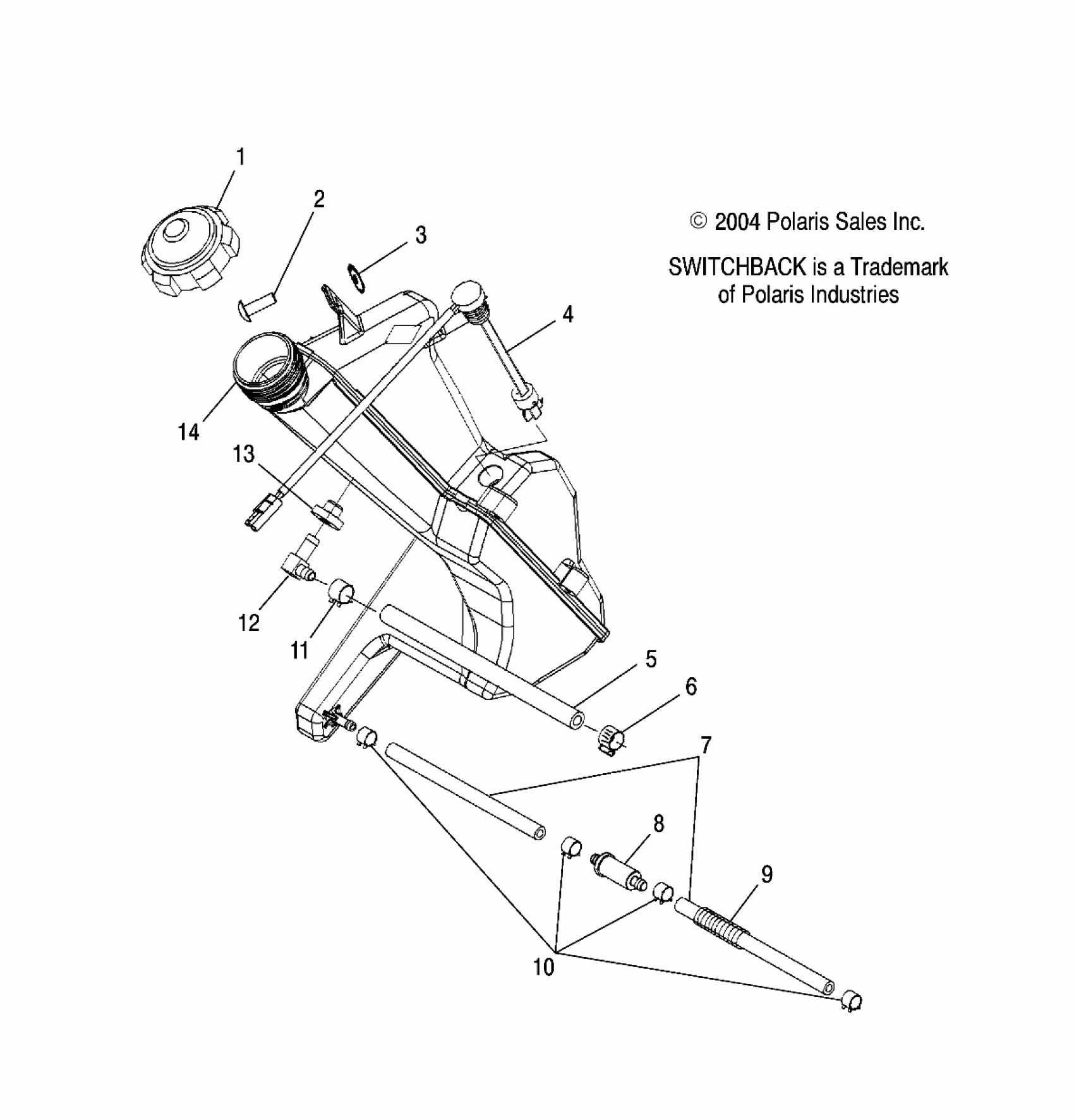 1

2

3

© 2004 Polaris Sales Inc.

SWITCHBACK is a Trademark of Polaris Industries

4

14

13

12

11

5

6

7

8

9

10