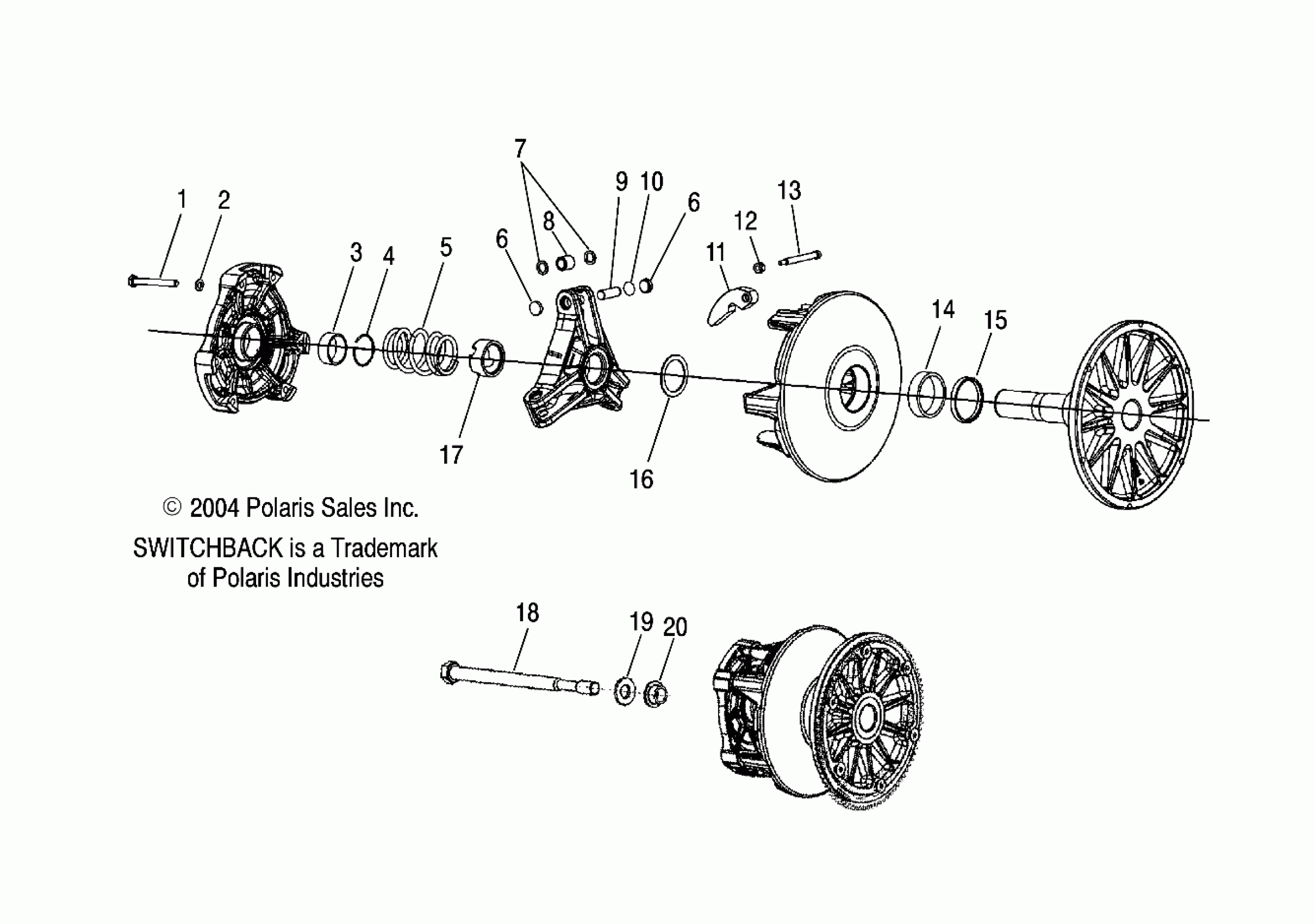 7
9 10
13
1 2
6
8
12
3 4 5
6
11
14
15
17
16
© 2004 Polaris Sales Inc.
SWITCHBACK is a Trademark of Polaris Industries
18
19 20