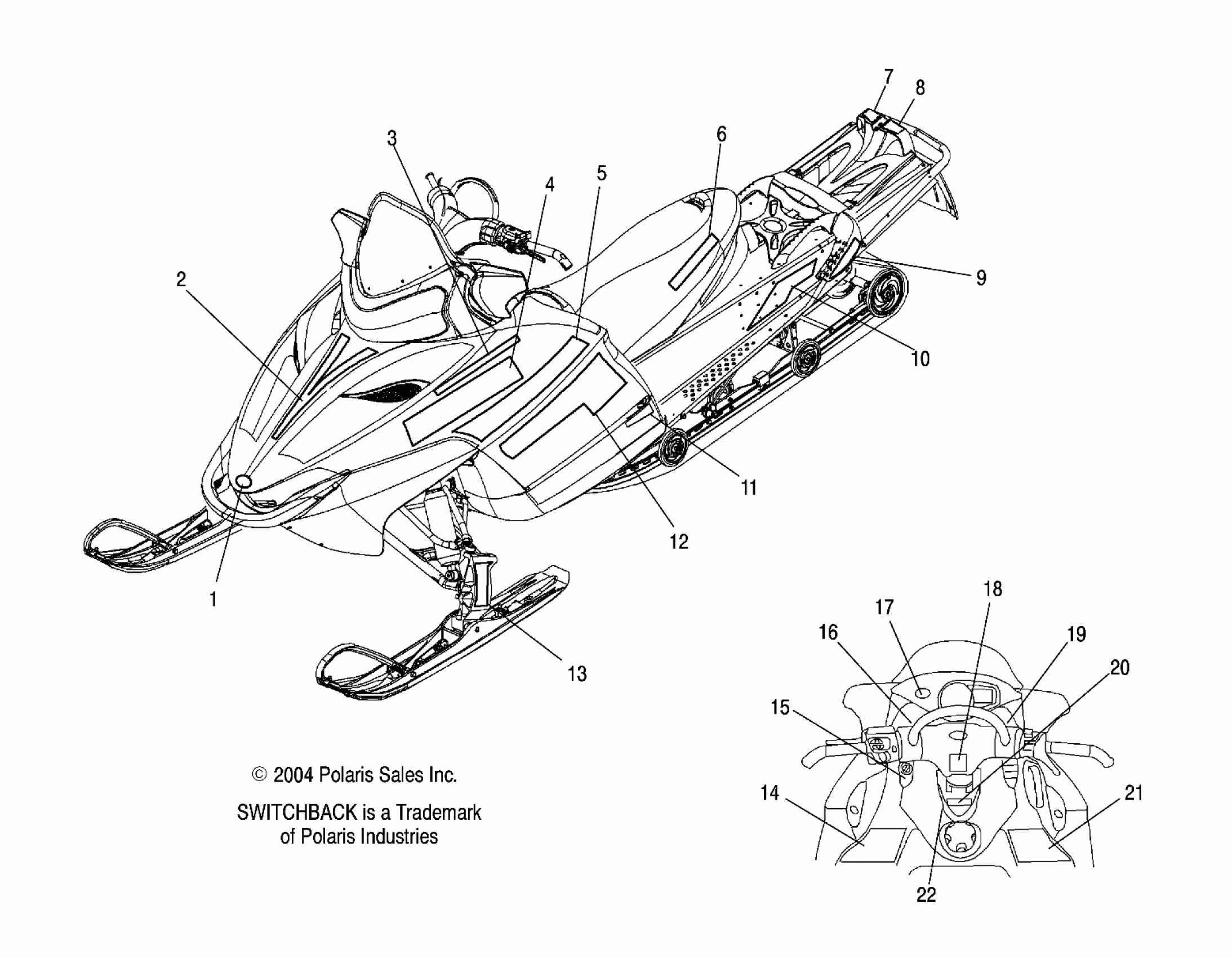 7
8
3
6
4
5
2
9
10
11
12
1
13
18
17
16
19
20
15
14
21
22

© 2004 Polaris Sales Inc.

SWITCHBACK is a Trademark of Polaris Industries