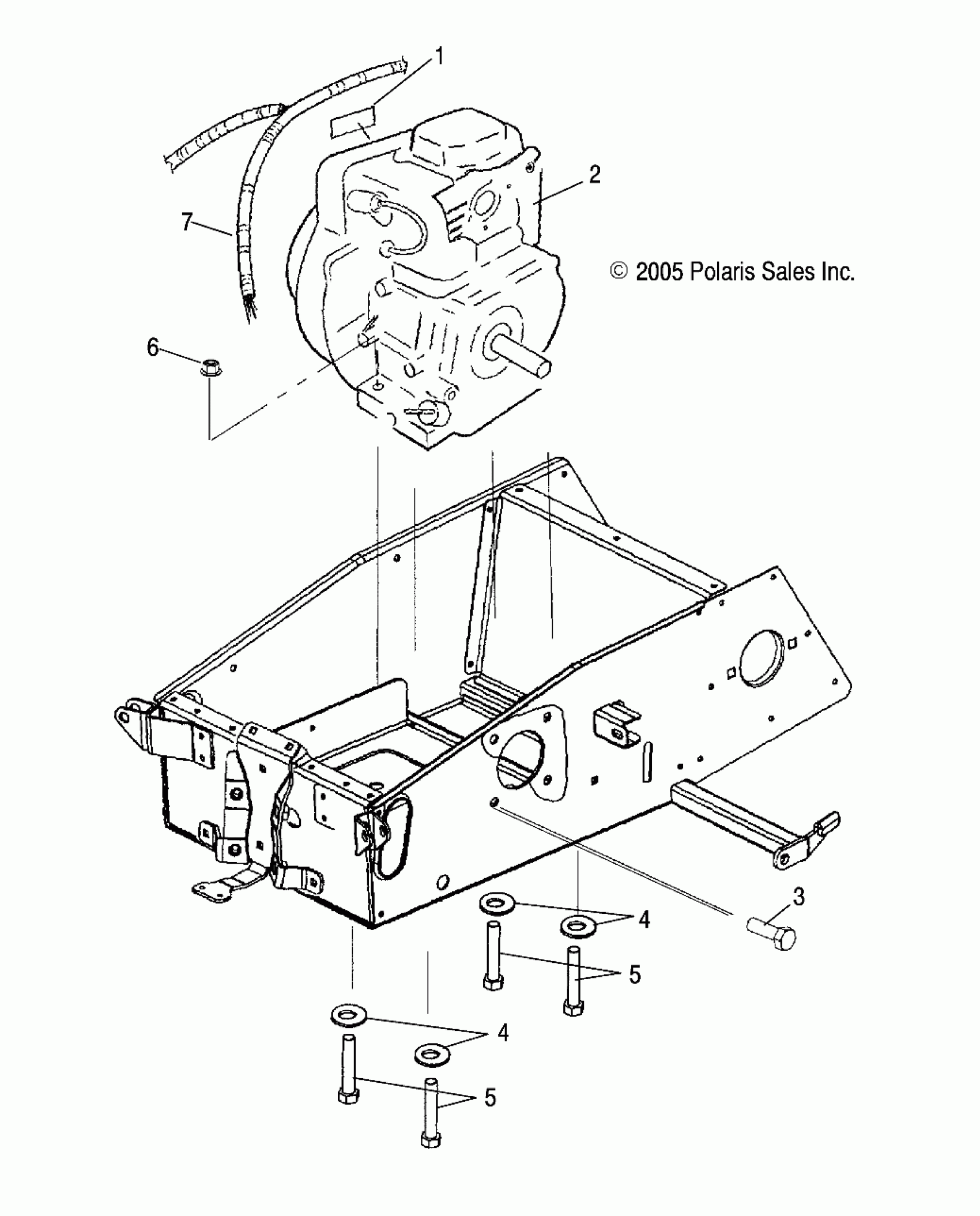 1

2

7

© 2005 Polaris Sales Inc.

6

3

4

5

4

5