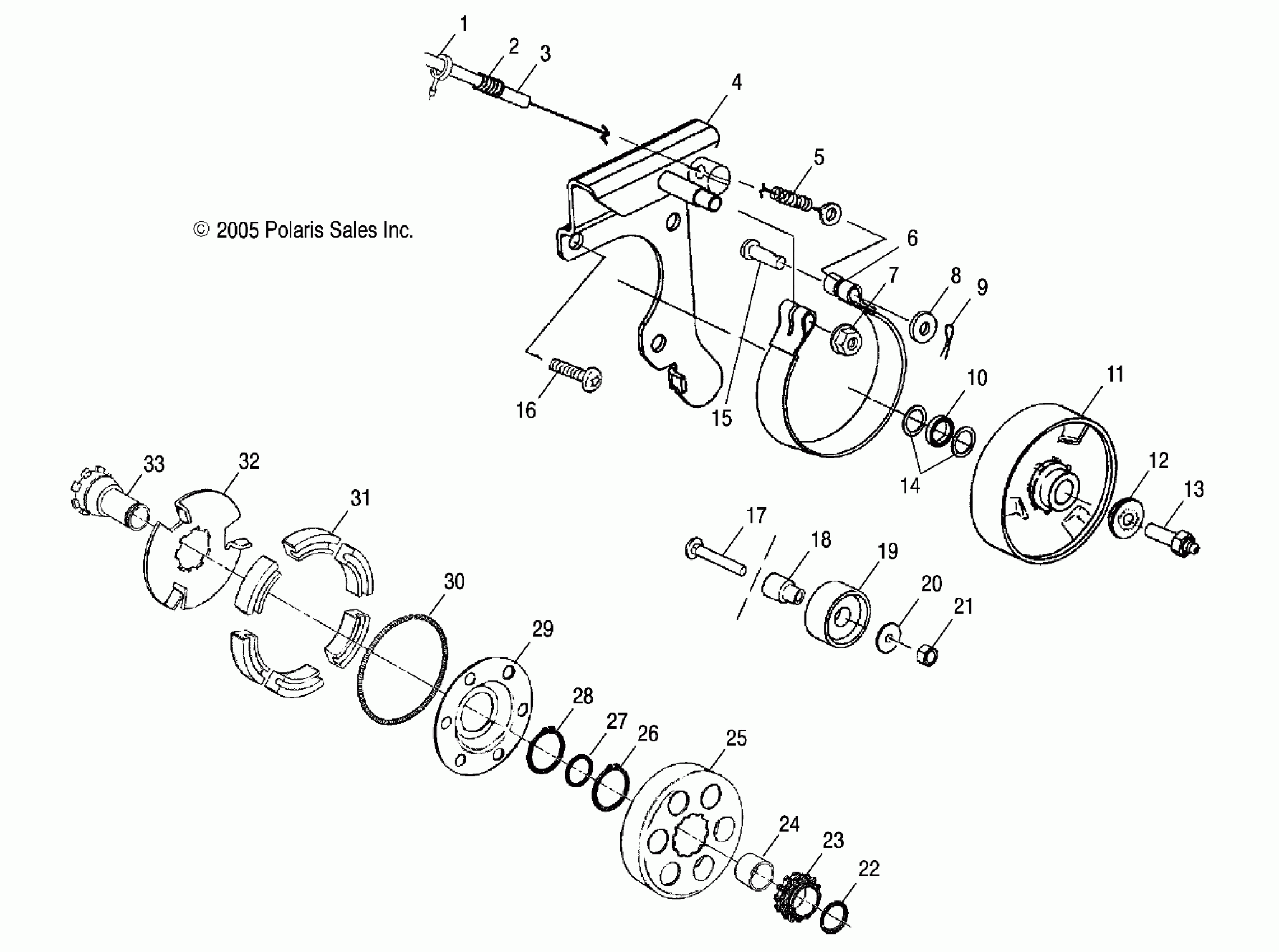 1
2
3
4
5
© 2005 Polaris Sales Inc.
6
7
8
9
10
11
16
15
14
12
13
33
32
31
17
18
19
20
21
30
29
28
27
26
25
24
23
22