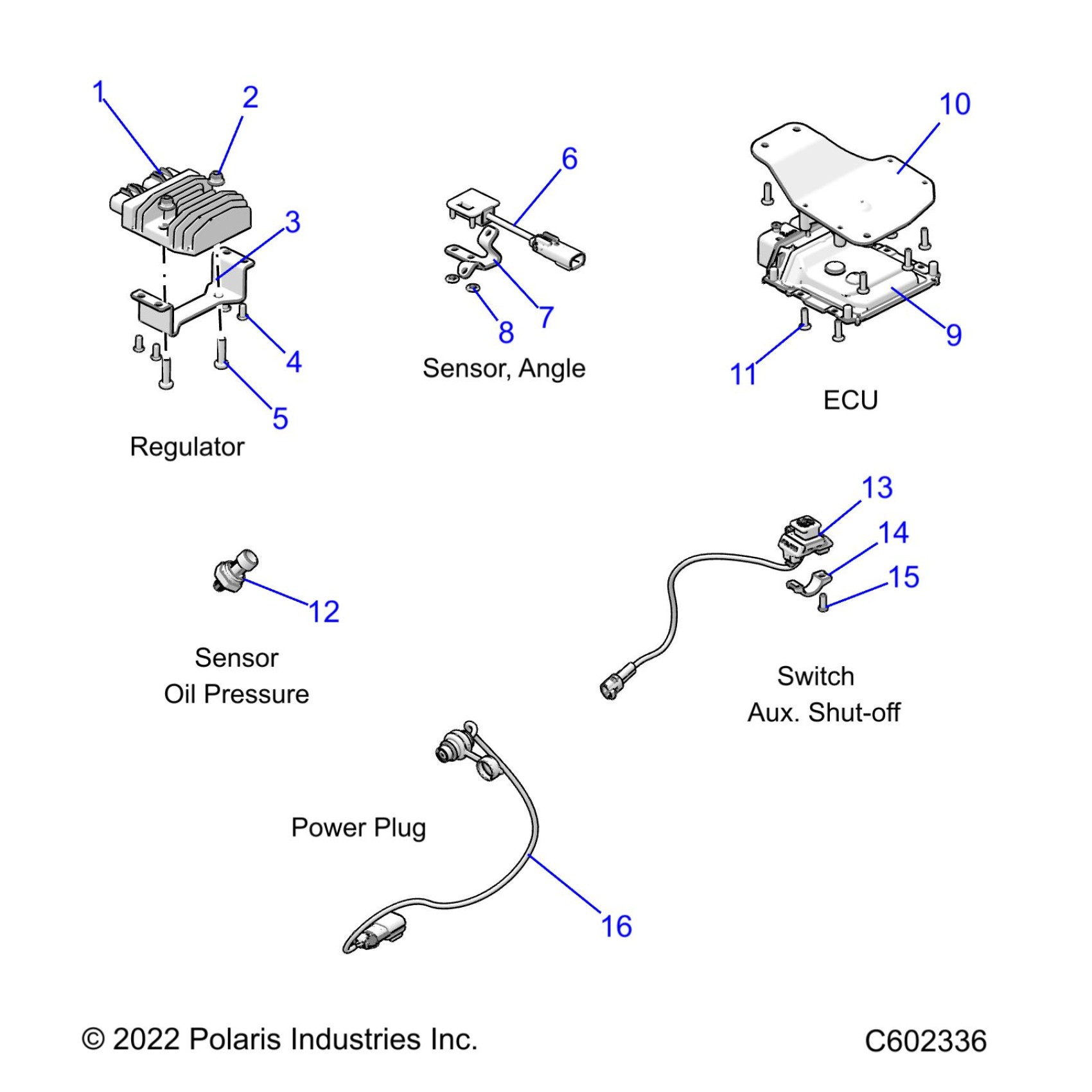 1
2
3
4
5
Regulator

6
7
8
Sensor, Angle

10
9
11
ECU

12
Sensor
Oil Pressure

13
14
15
Switch
Aux. Shut-off

Power Plug
16

© 2022 Polaris Industries Inc.
C602336