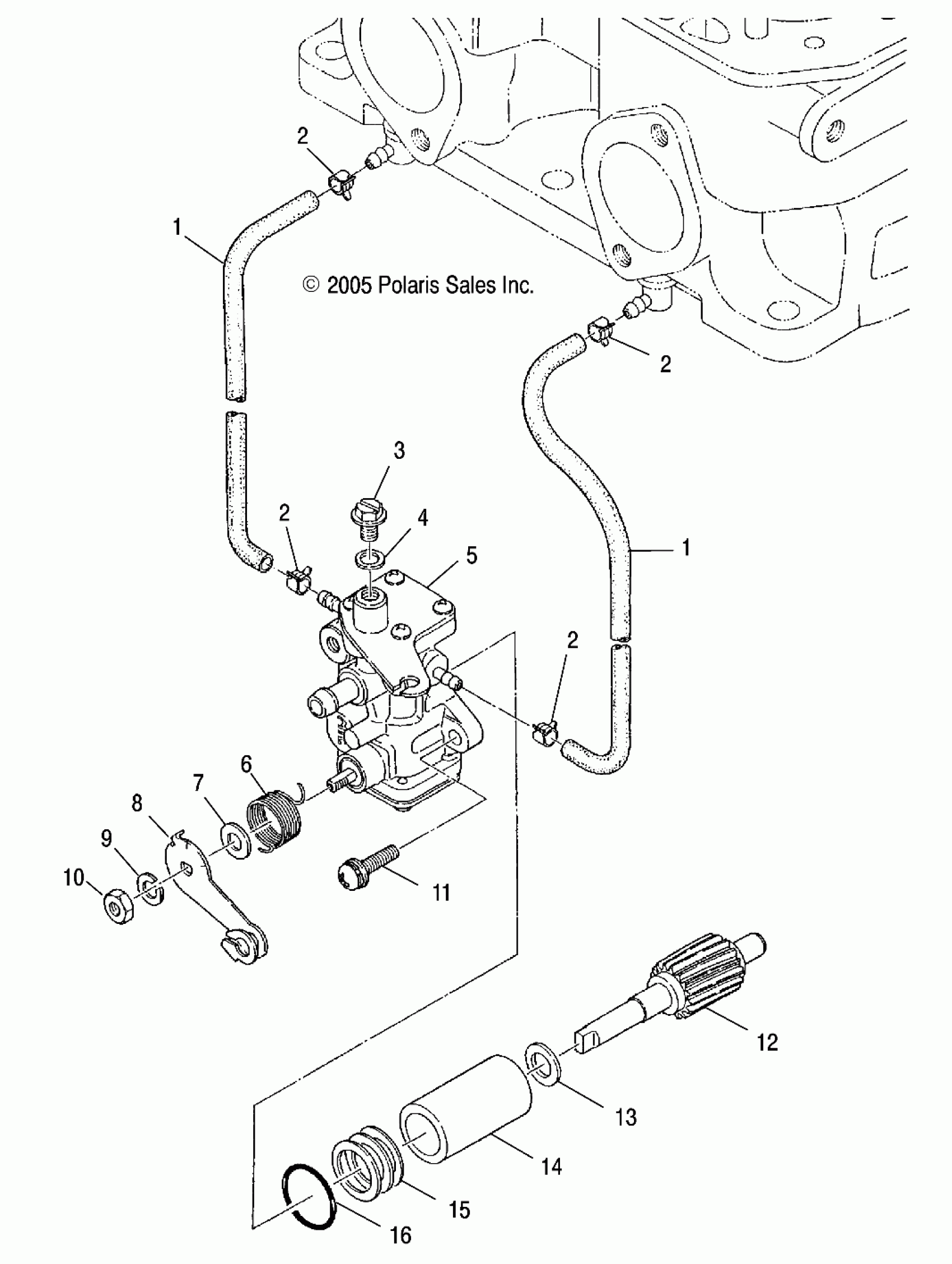 2

1

© 2005 Polaris Sales Inc.

2

3

2

4

5

1

2

6

7

8

9

10

11

12

13

14

15

16