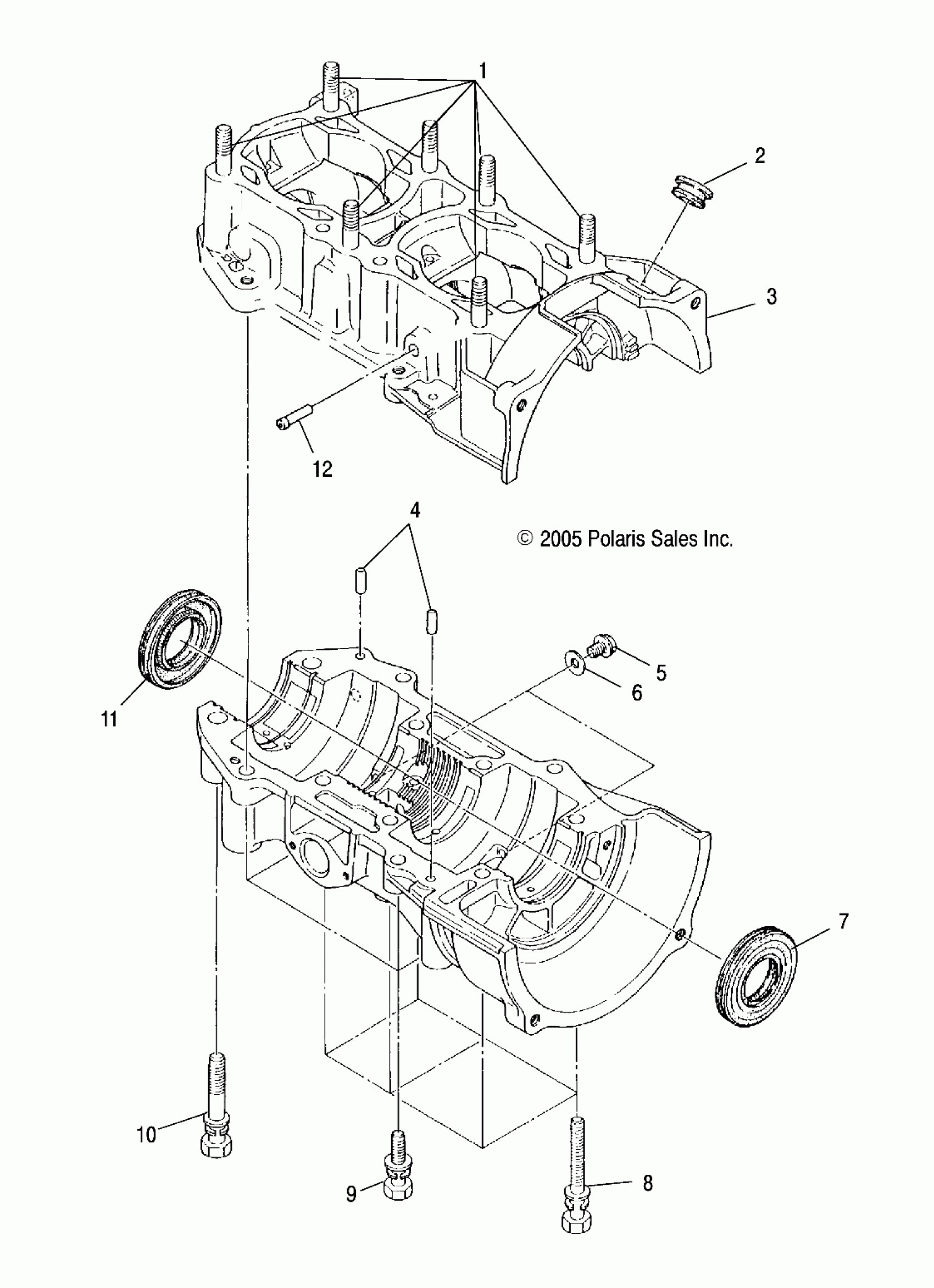 1
2
3
12
4
© 2005 Polaris Sales Inc.
5
6
11
7
10
9
8