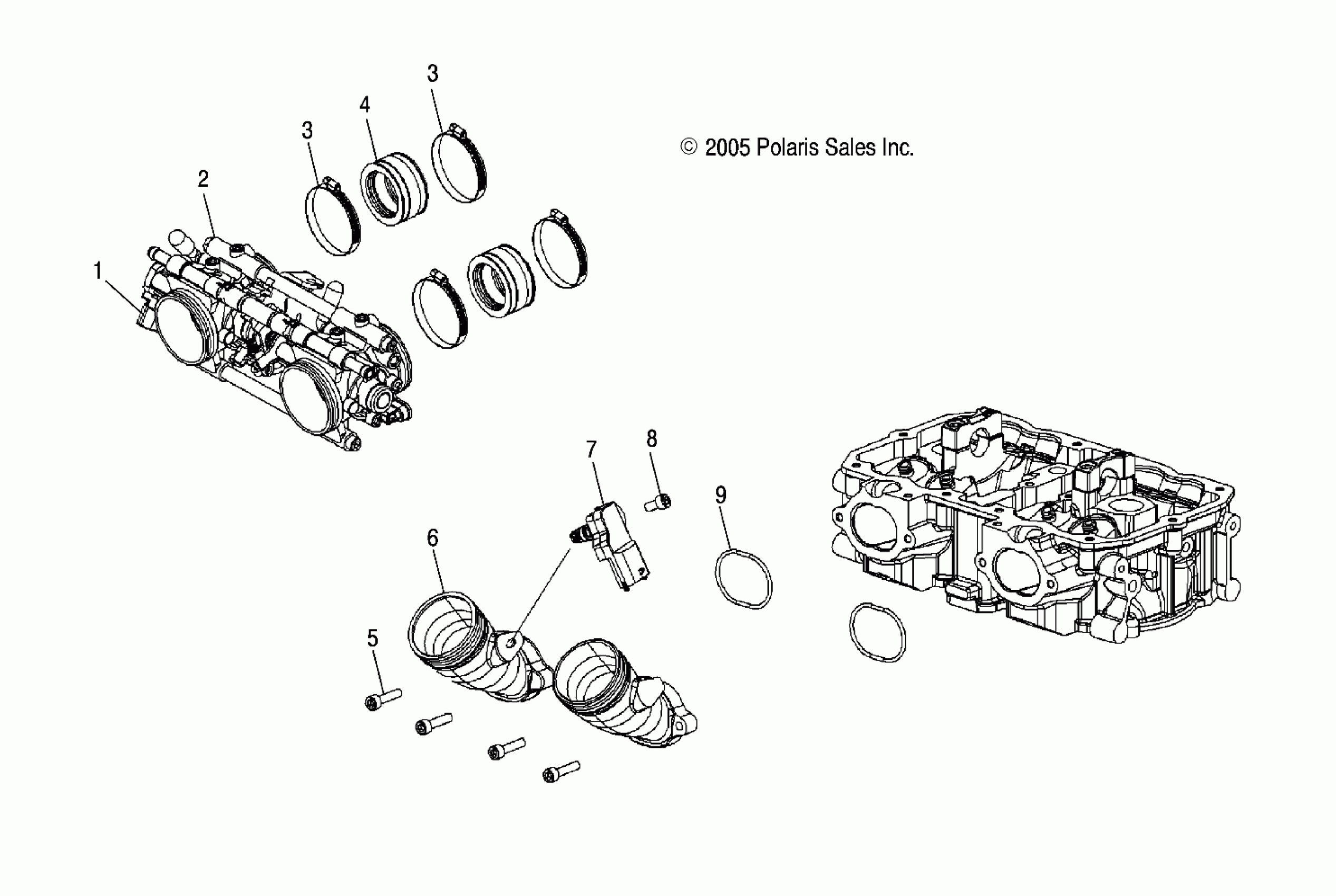 3
4
3
© 2005 Polaris Sales Inc.
2
1
7
8
9
6
5