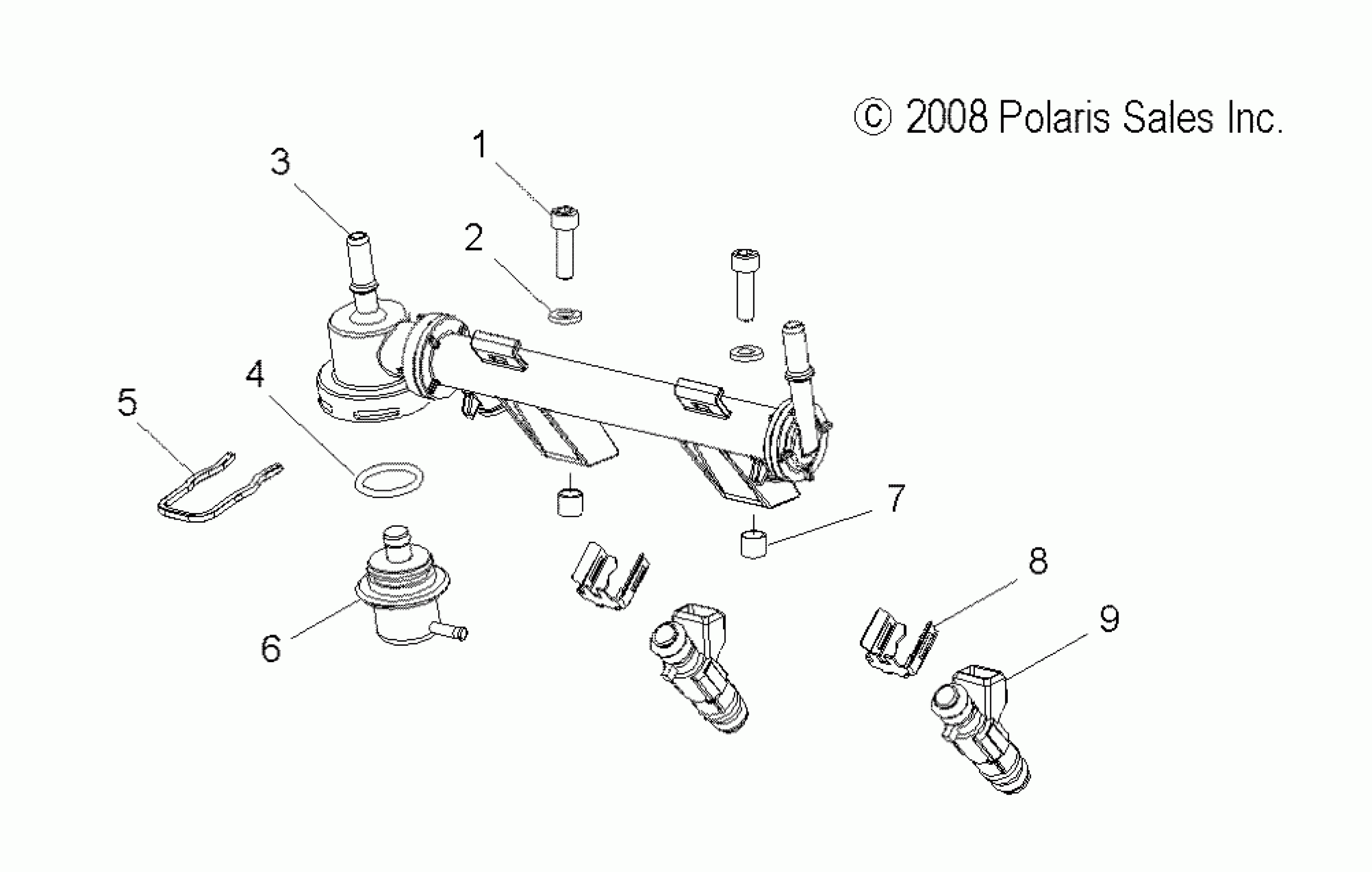 © 2008 Polaris Sales Inc.

1
3
2
4
5
7
8
9
6