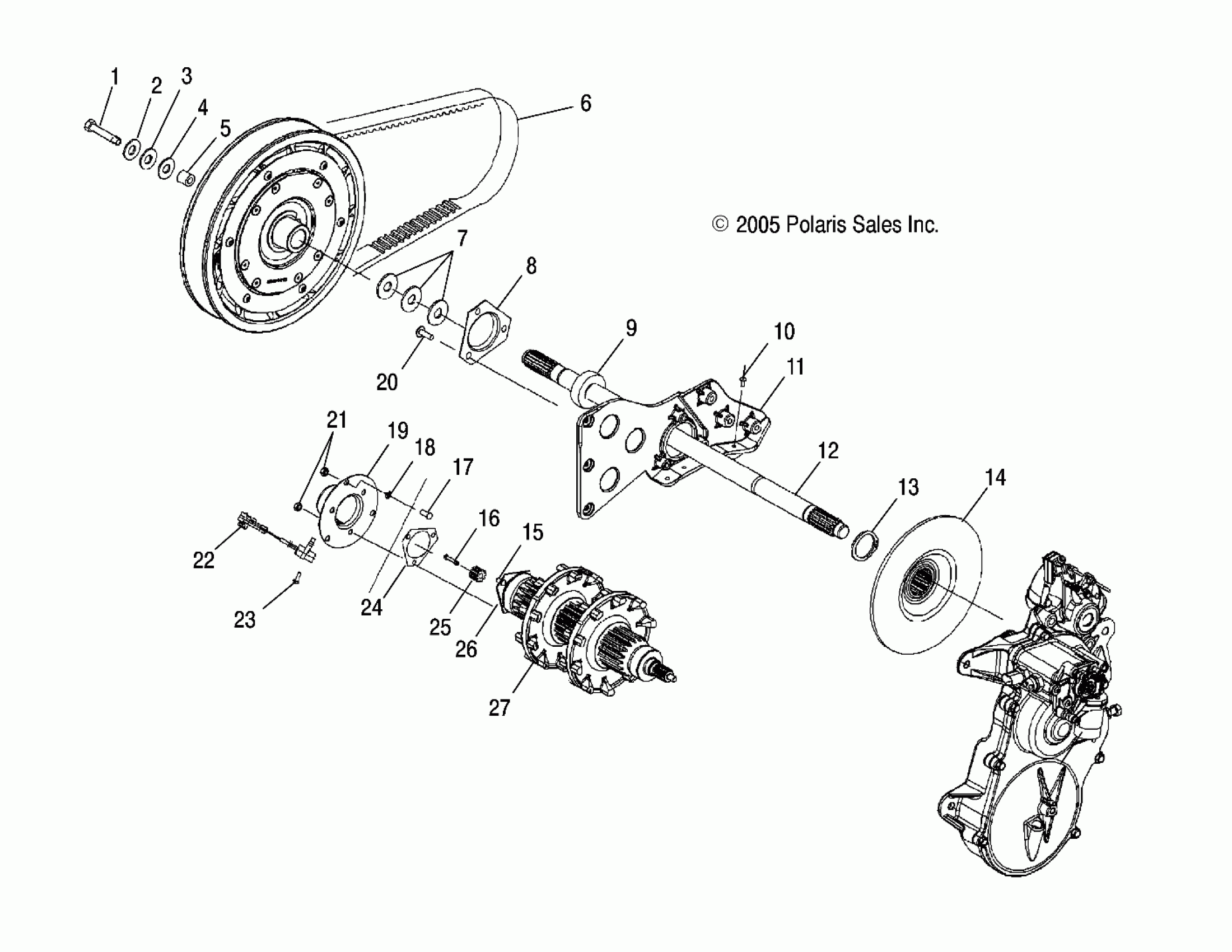 1
2
3
4
5
6
© 2005 Polaris Sales Inc.
7
8
9
10
11
20
21
19
18
17
12
13
14
16
15
22
23
24
25
26
27