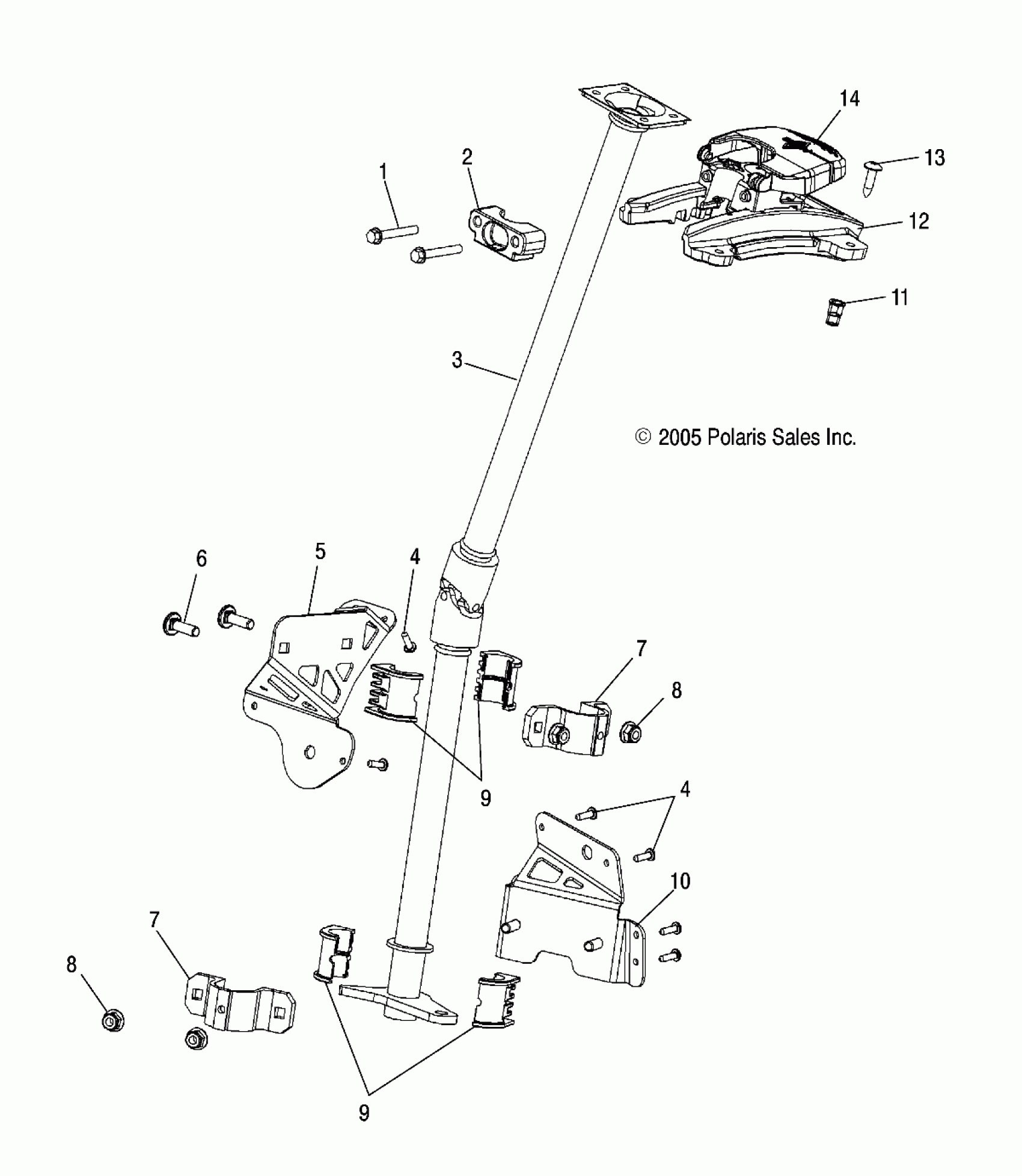 14

2

1

13

12

11

3

© 2005 Polaris Sales Inc.

6

5

4

7

8

9

4

10

7

8

9