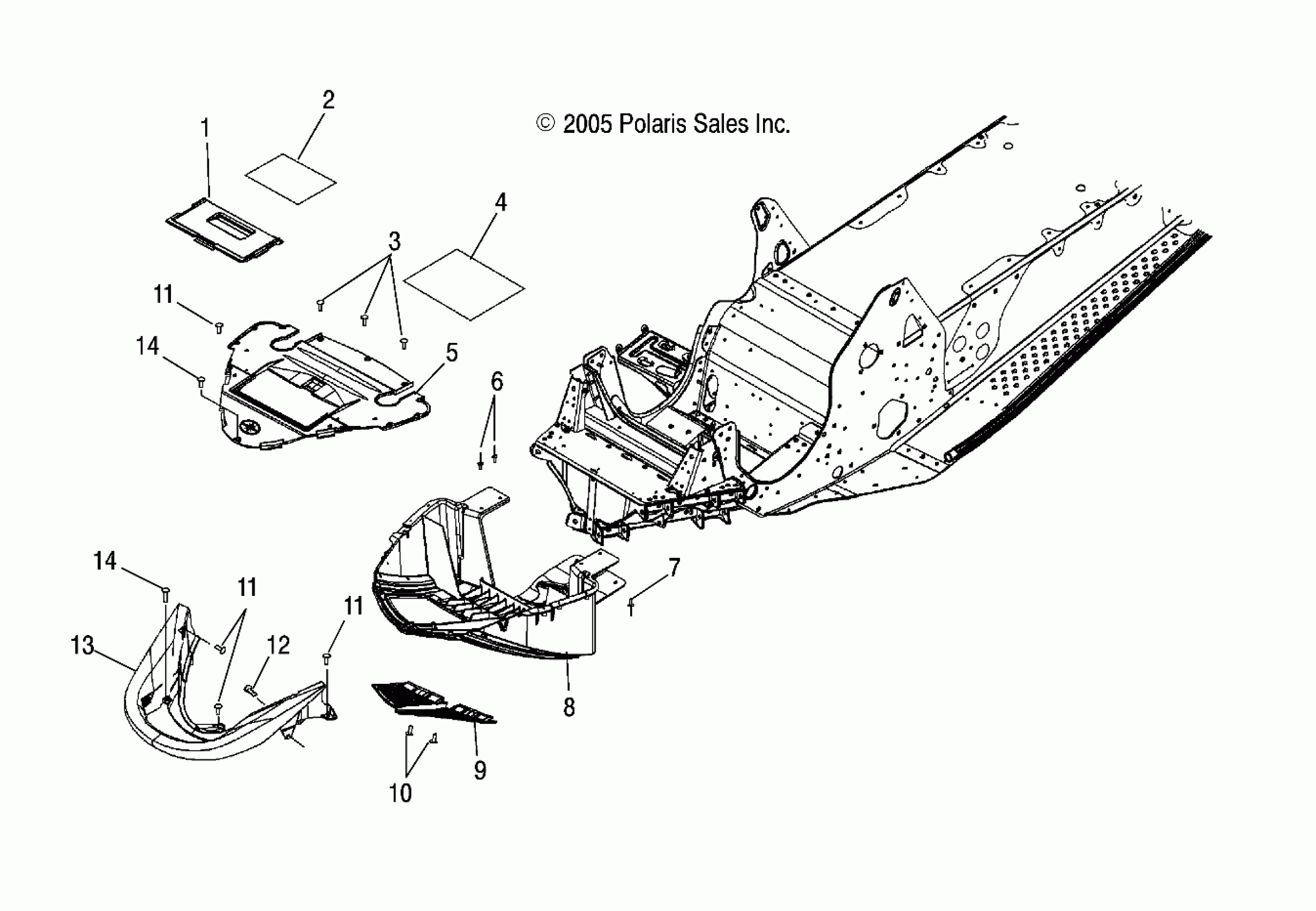 © 2005 Polaris Sales Inc.

2
1
4
3
11
14
5
6
7
14
11
11
13
12
8
9
10