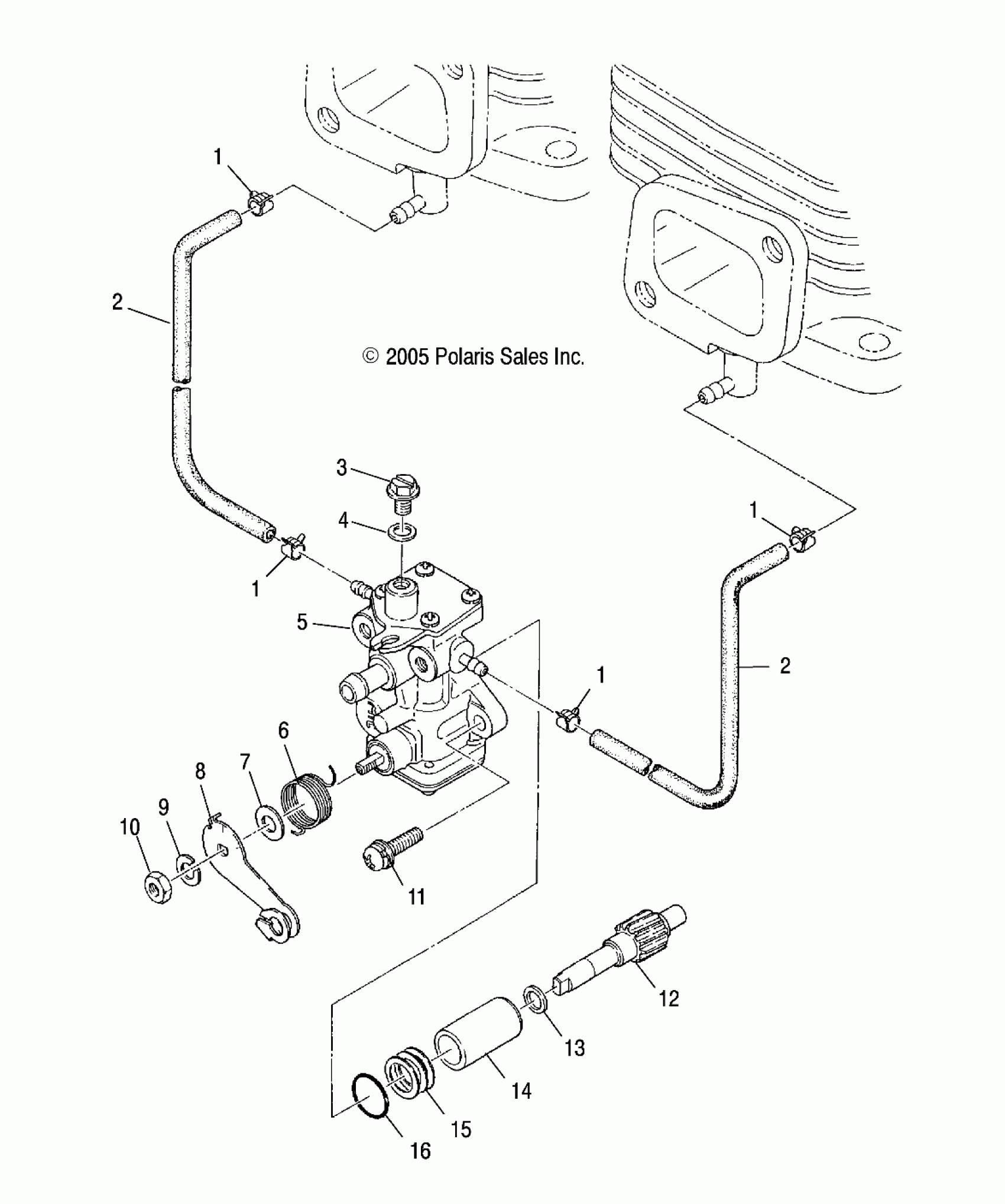 1

2

© 2005 Polaris Sales Inc.

3

4

1

1

5

2

1

6

7

8

9

10

11

12

13

14

15

16