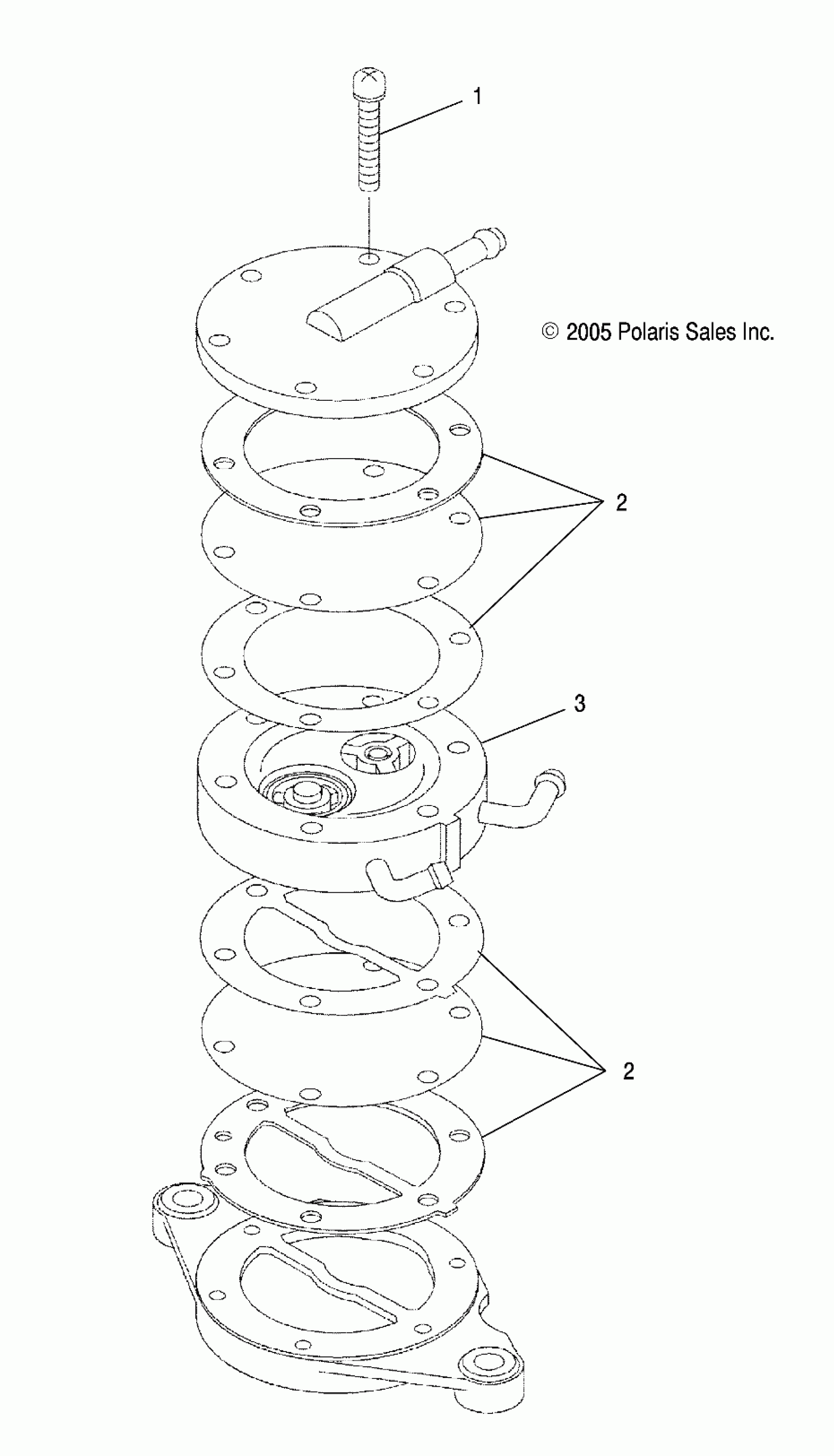 1

© 2005 Polaris Sales Inc.

2

3

2