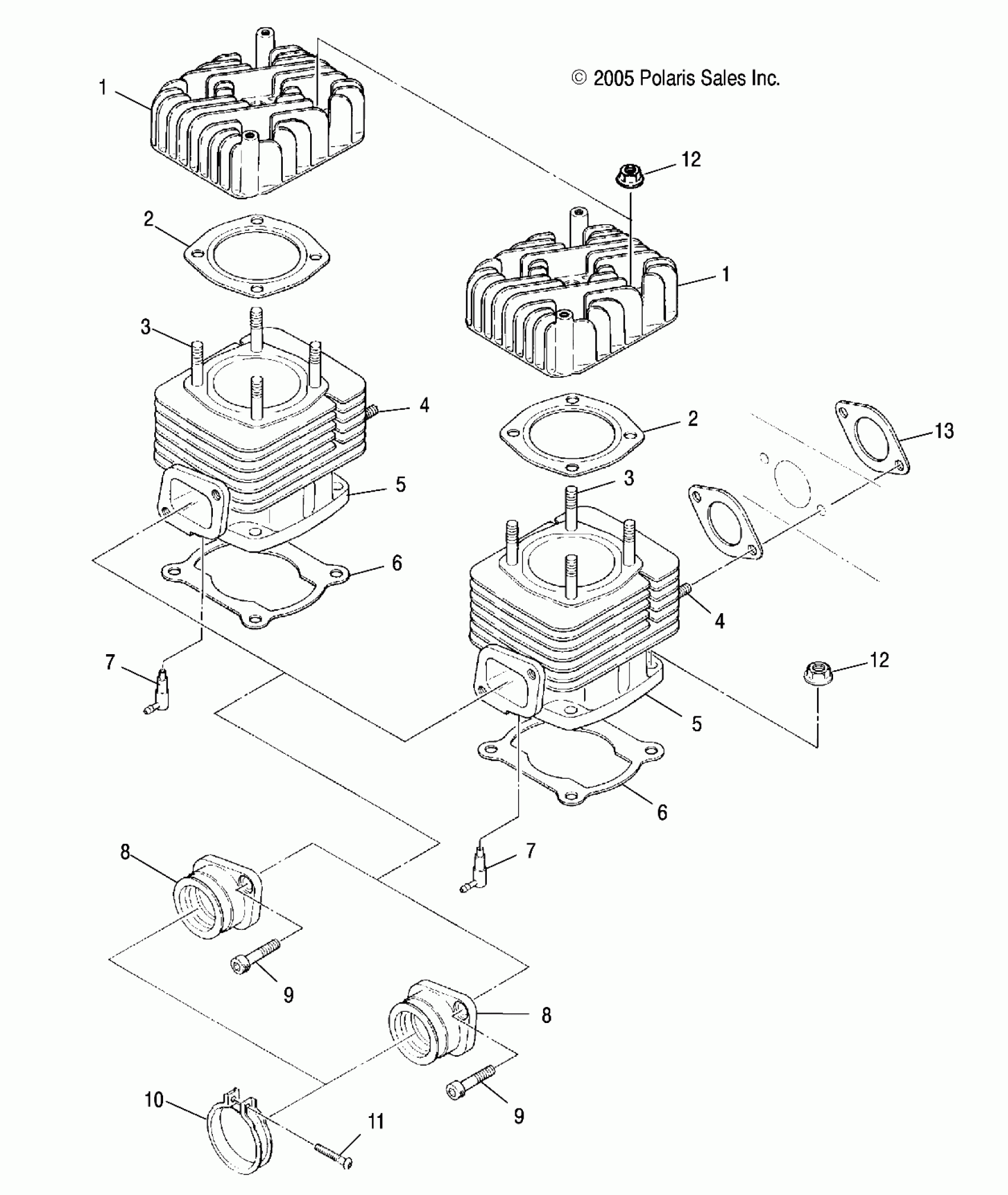 © 2005 Polaris Sales Inc.

1
12
2
1
3
4
2
13
5
3
6
4
7
12
5
6
8
7
9
8
10
11
9