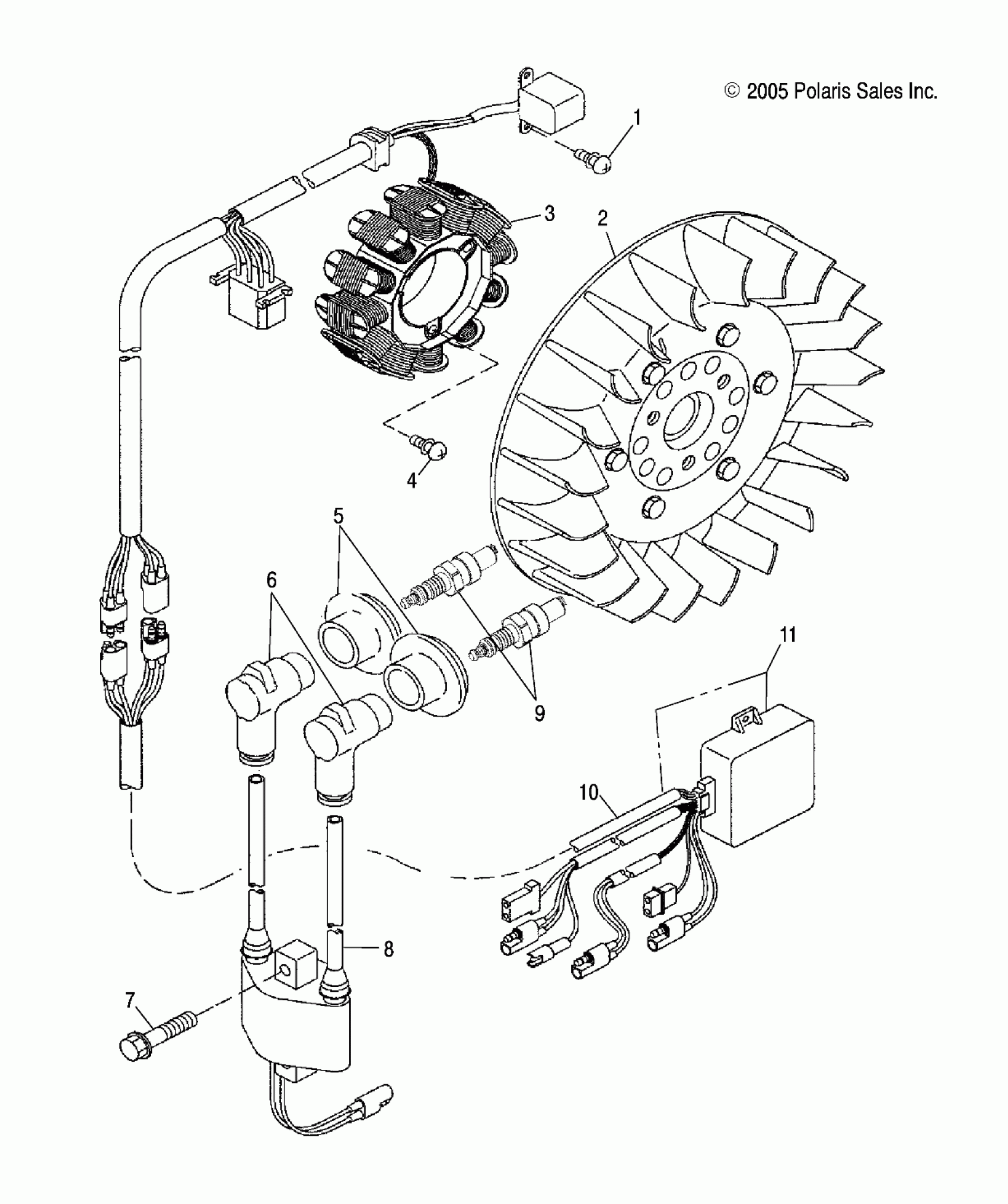 © 2005 Polaris Sales Inc.

1

3

2

4

5

6

9

11

10

8

7