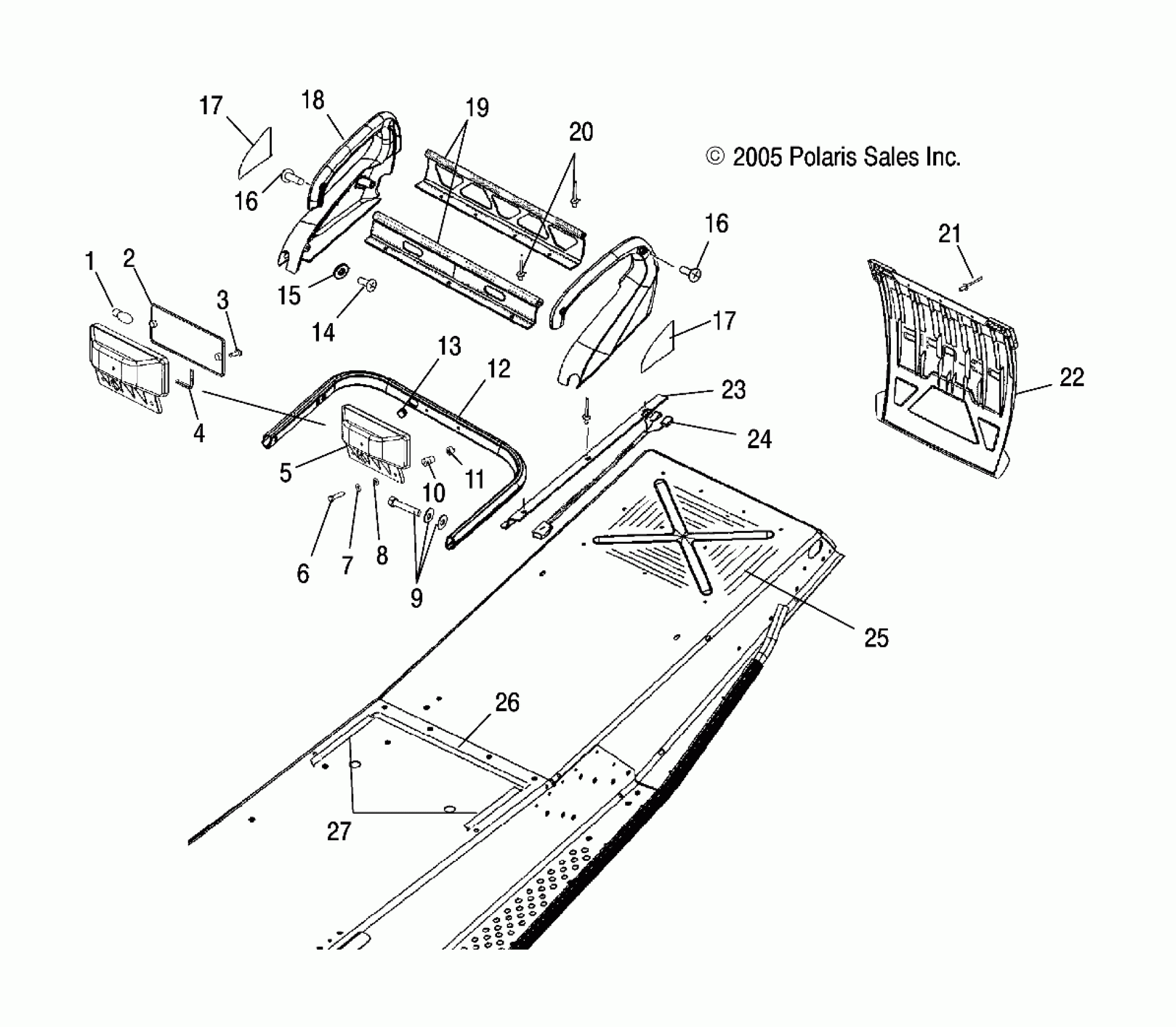 17
18
19
20
© 2005 Polaris Sales Inc.
16
16
21
1
2
3
15
14
17
13
12
22
23
4
24
5
10
11
6
7
8
9
25
26
27