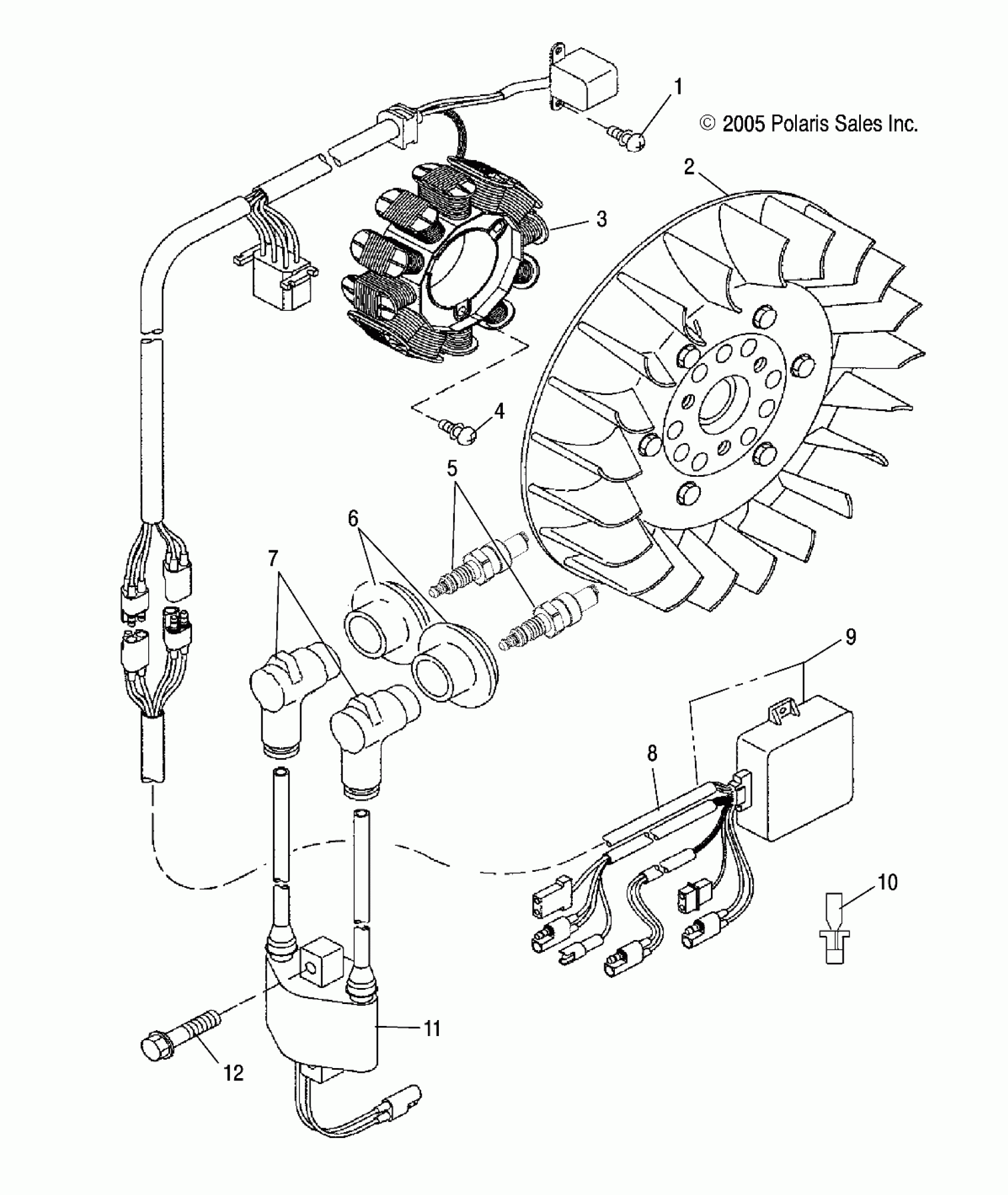 1
© 2005 Polaris Sales Inc.
2
3
4
5
6
7
9
8
10
11
12