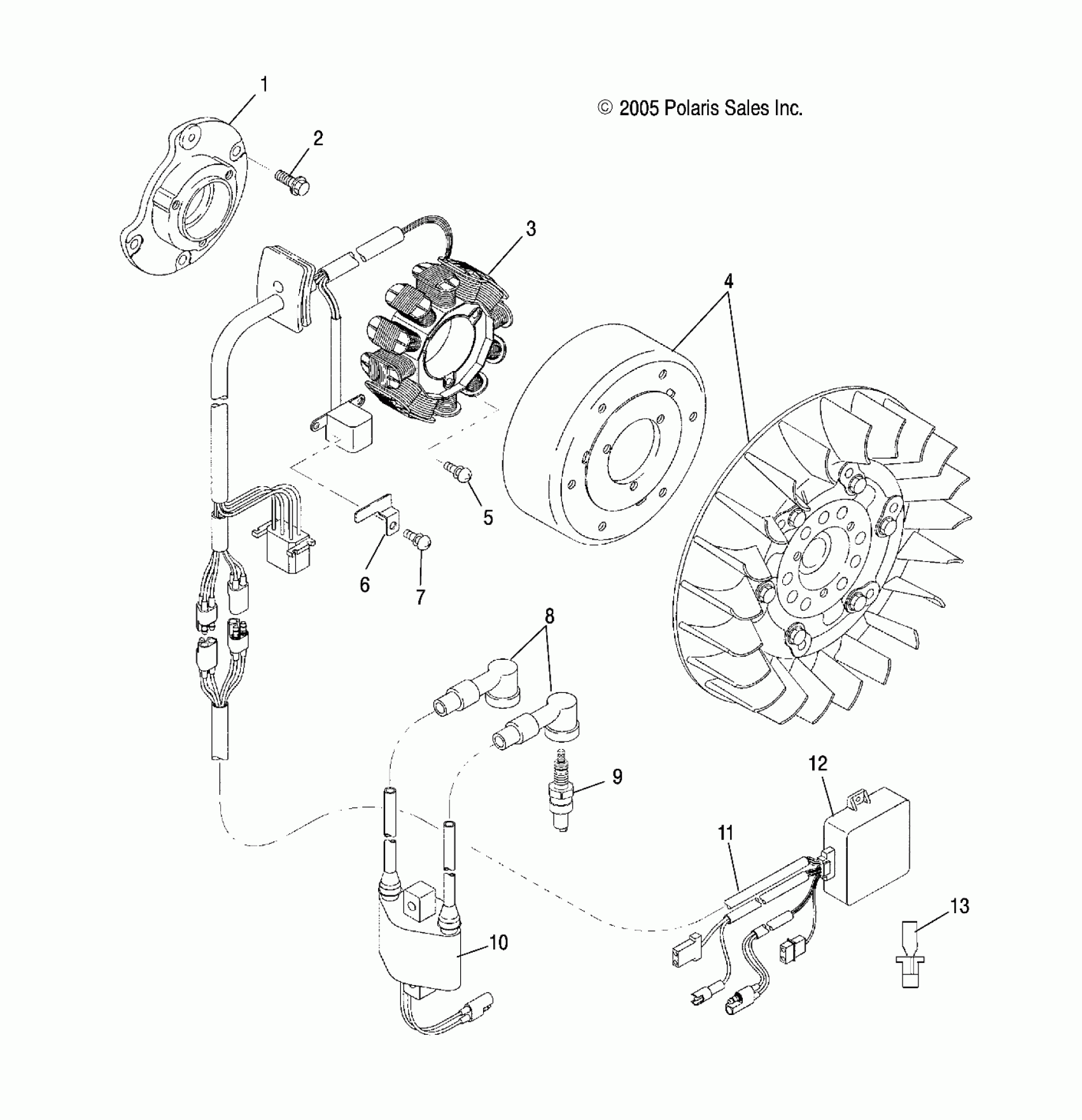 1

© 2005 Polaris Sales Inc.

2

3

4

5

6

7

8

9

12

11

13

10