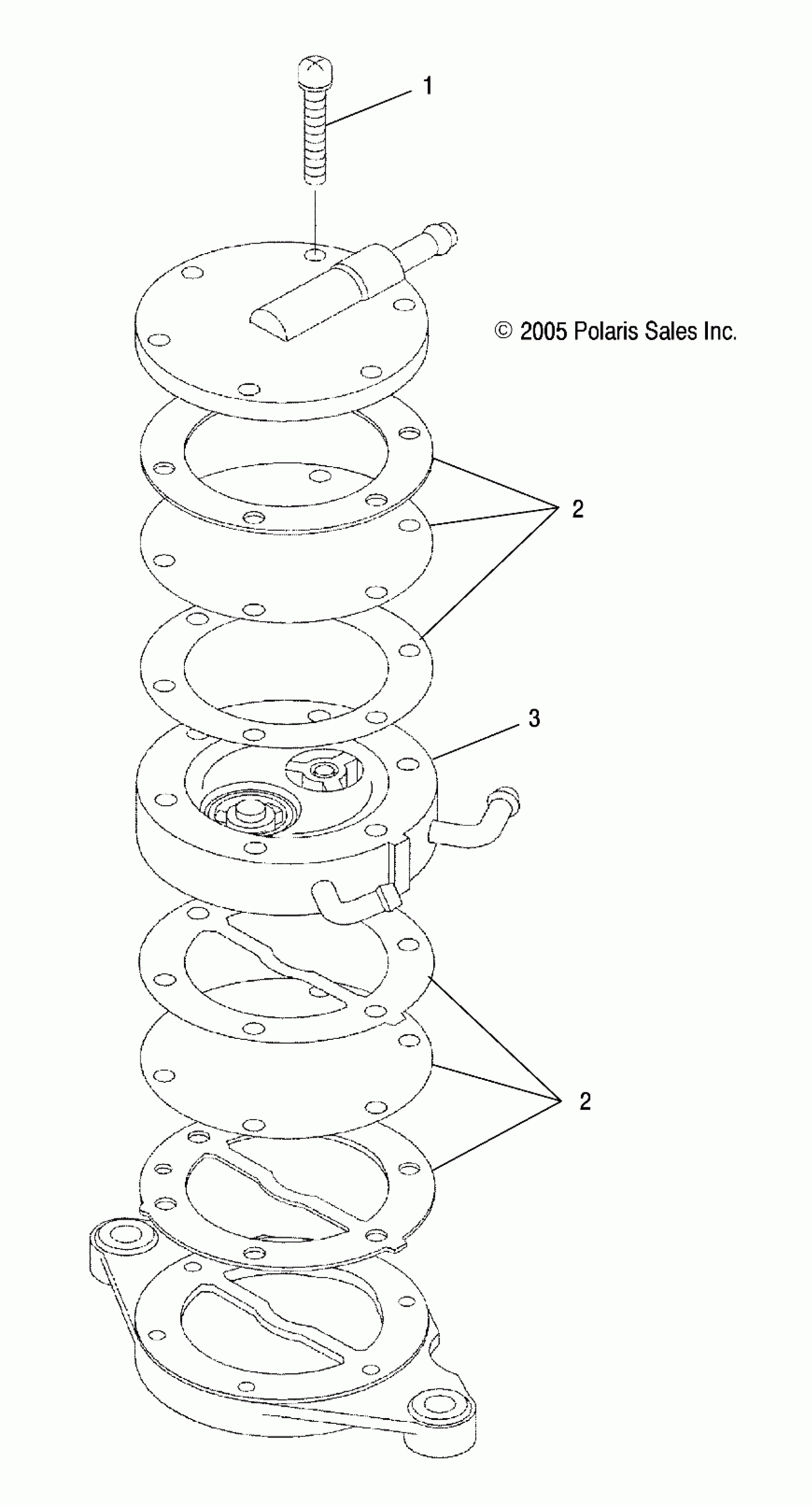 1

© 2005 Polaris Sales Inc.

2

3

2