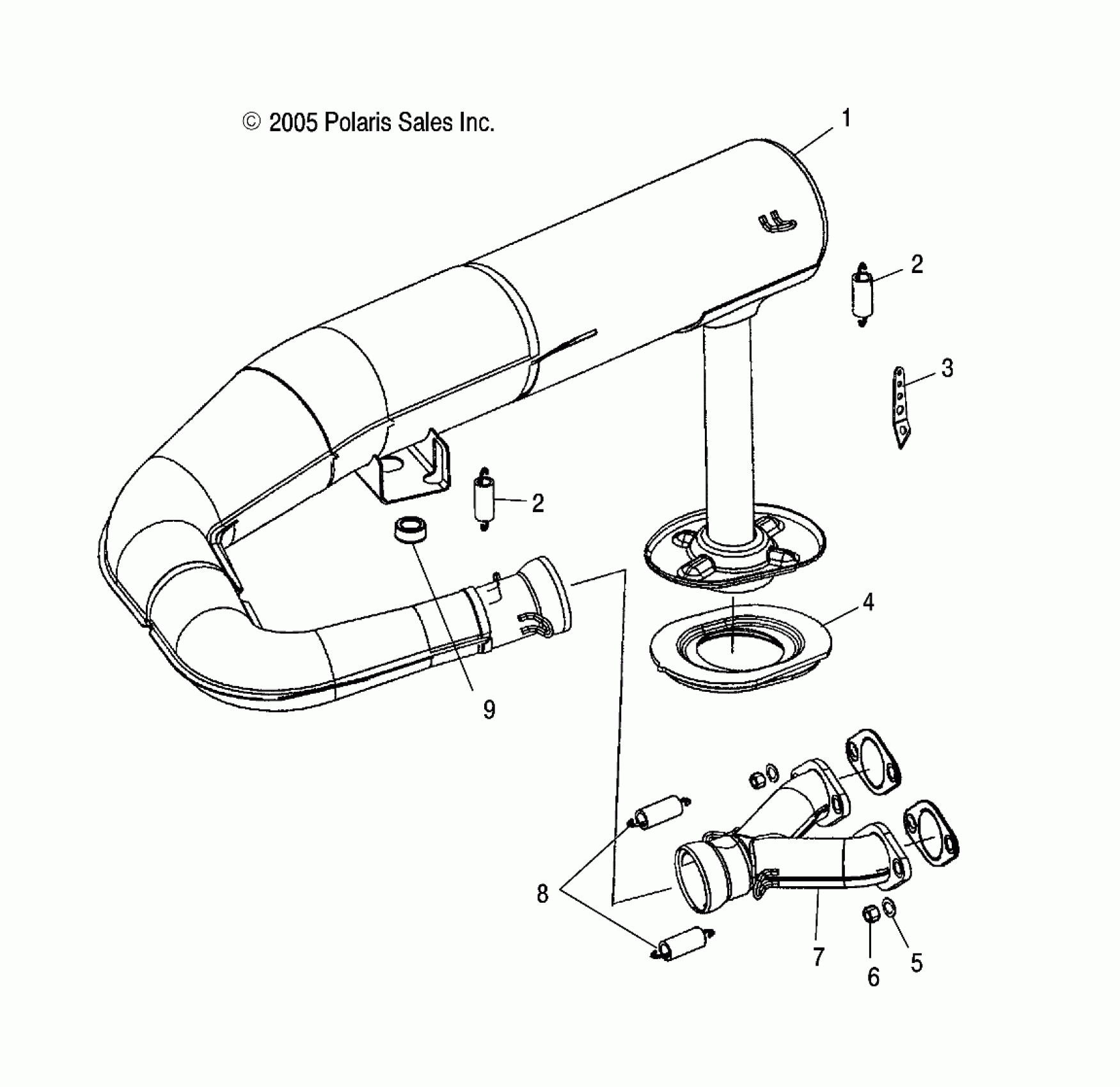 © 2005 Polaris Sales Inc.

1

2

3

2

4

9

8

7

6

5