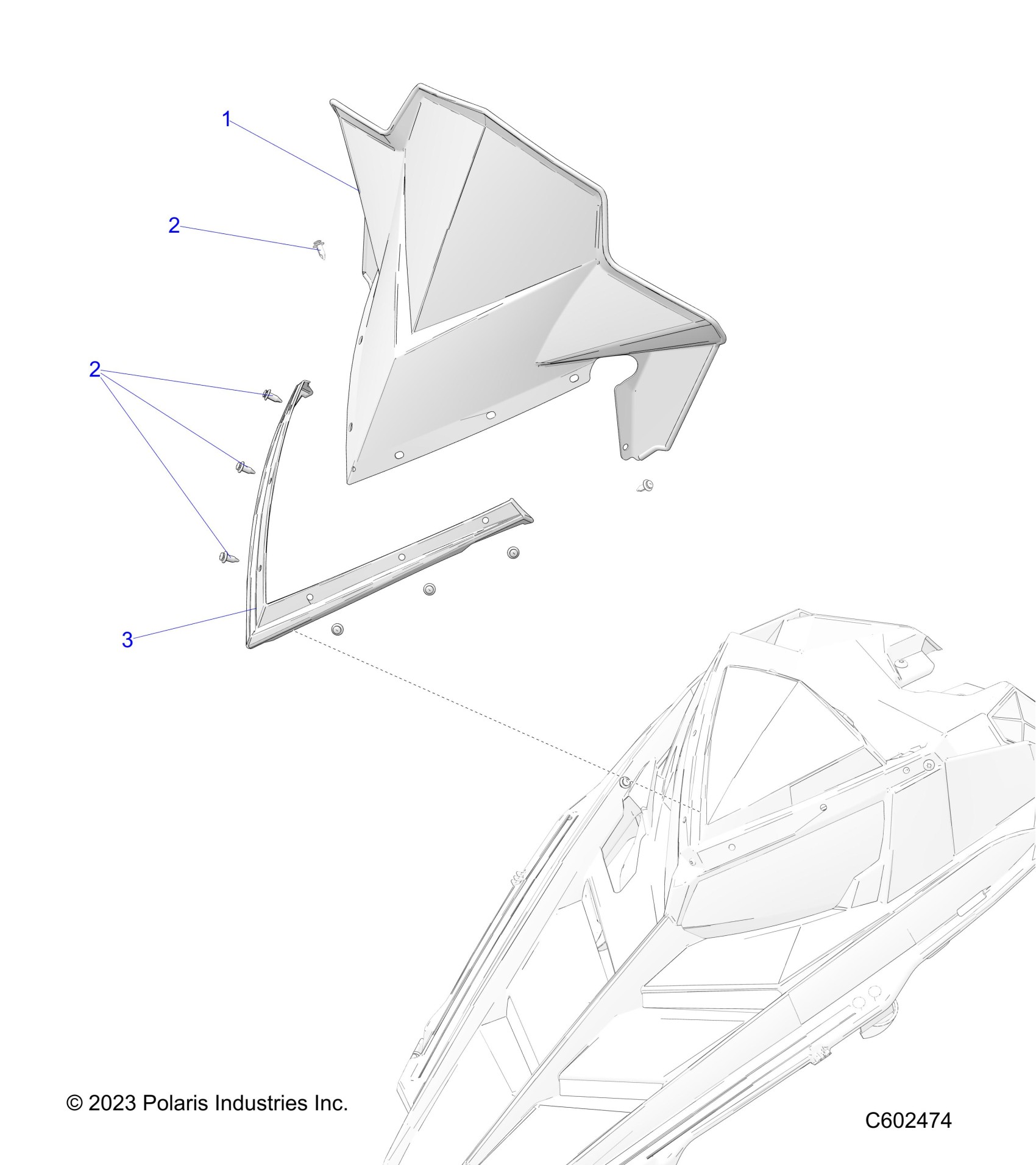 1

2

2

3

© 2023 Polaris Industries Inc.

C602474