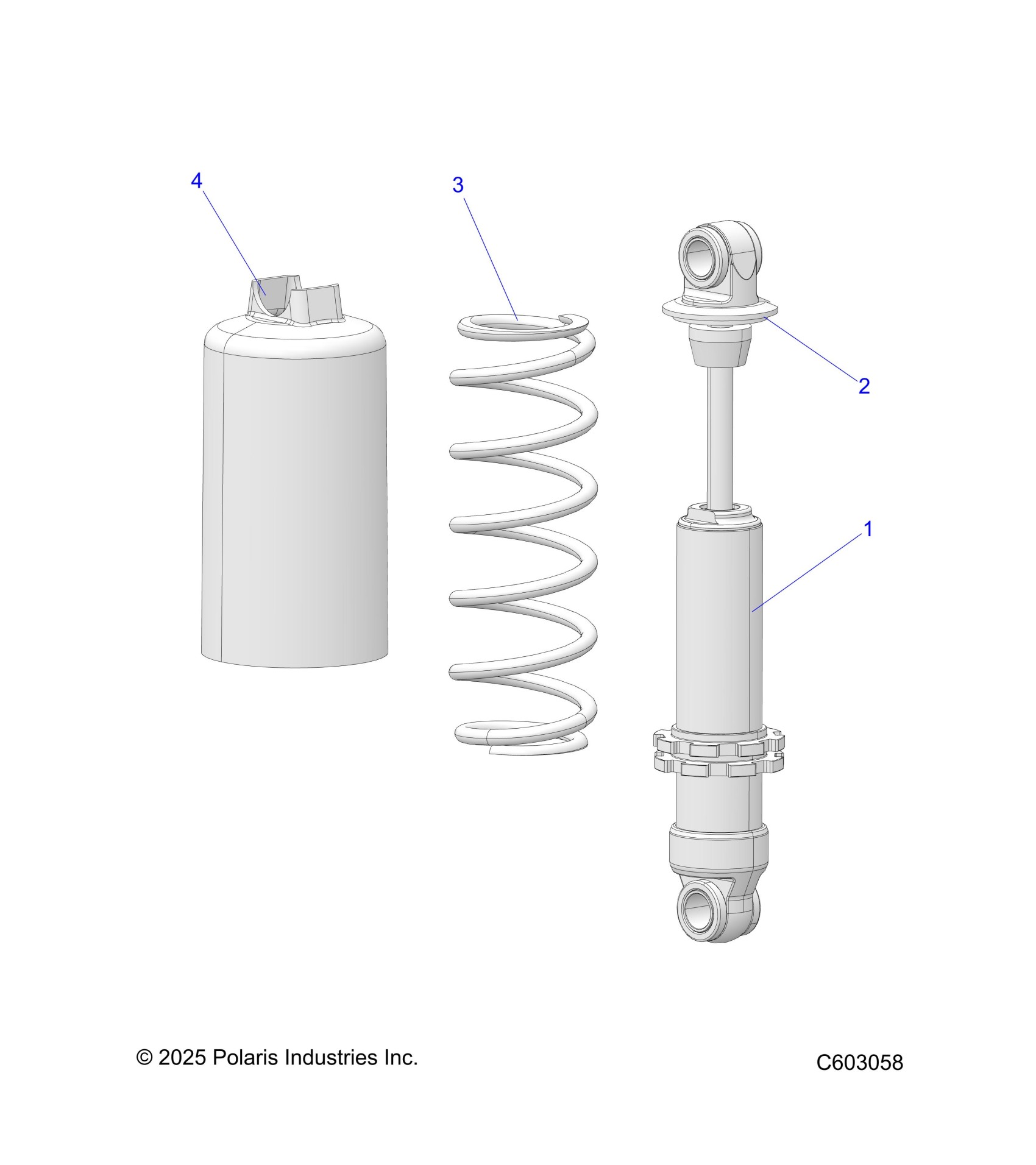 4

3

2

1

© 2025 Polaris Industries Inc.

C603058