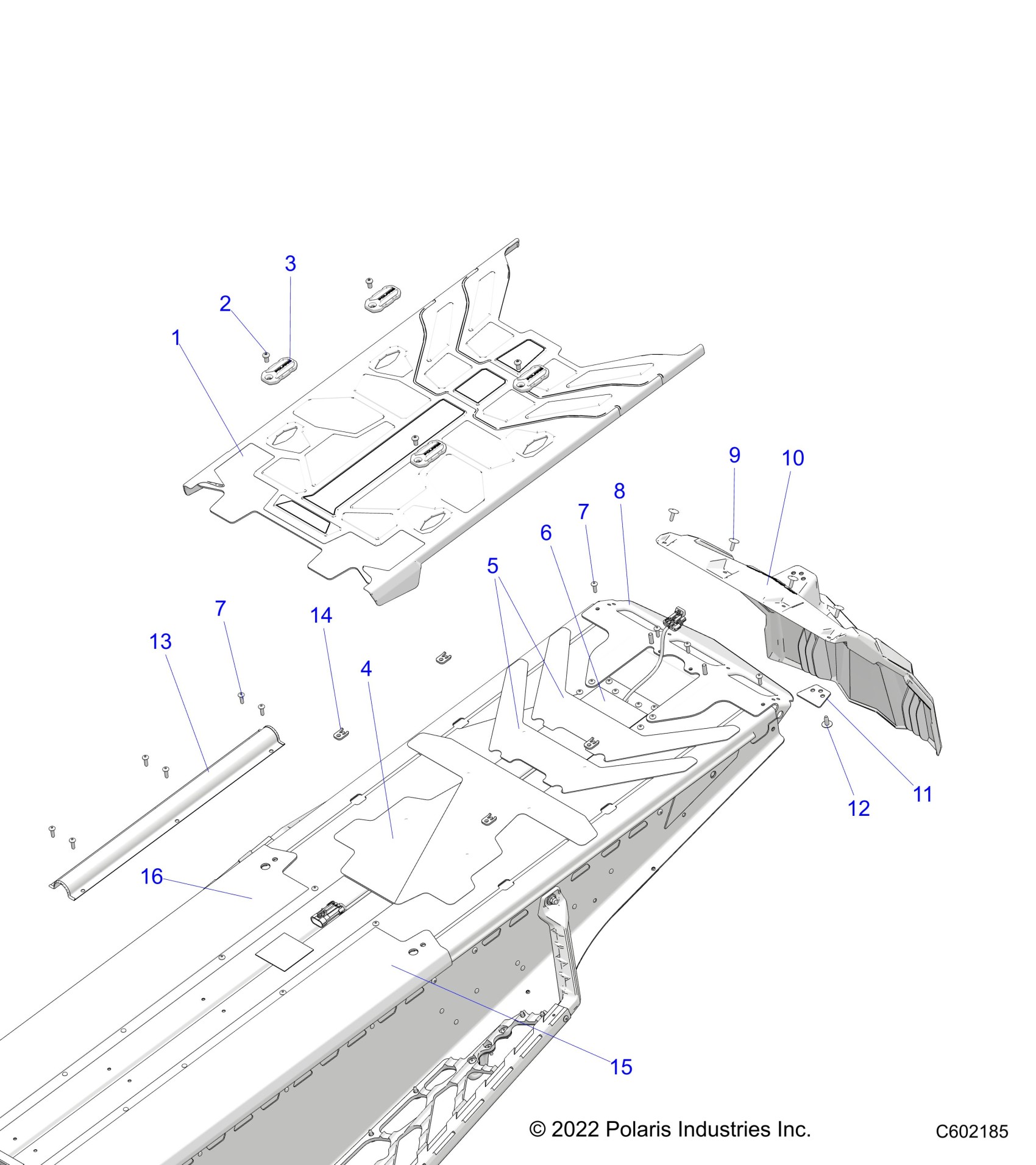 3
2
1
9
10
8
7
6
5
7
14
13
4
11
12
16
15
© 2022 Polaris Industries Inc.
C602185