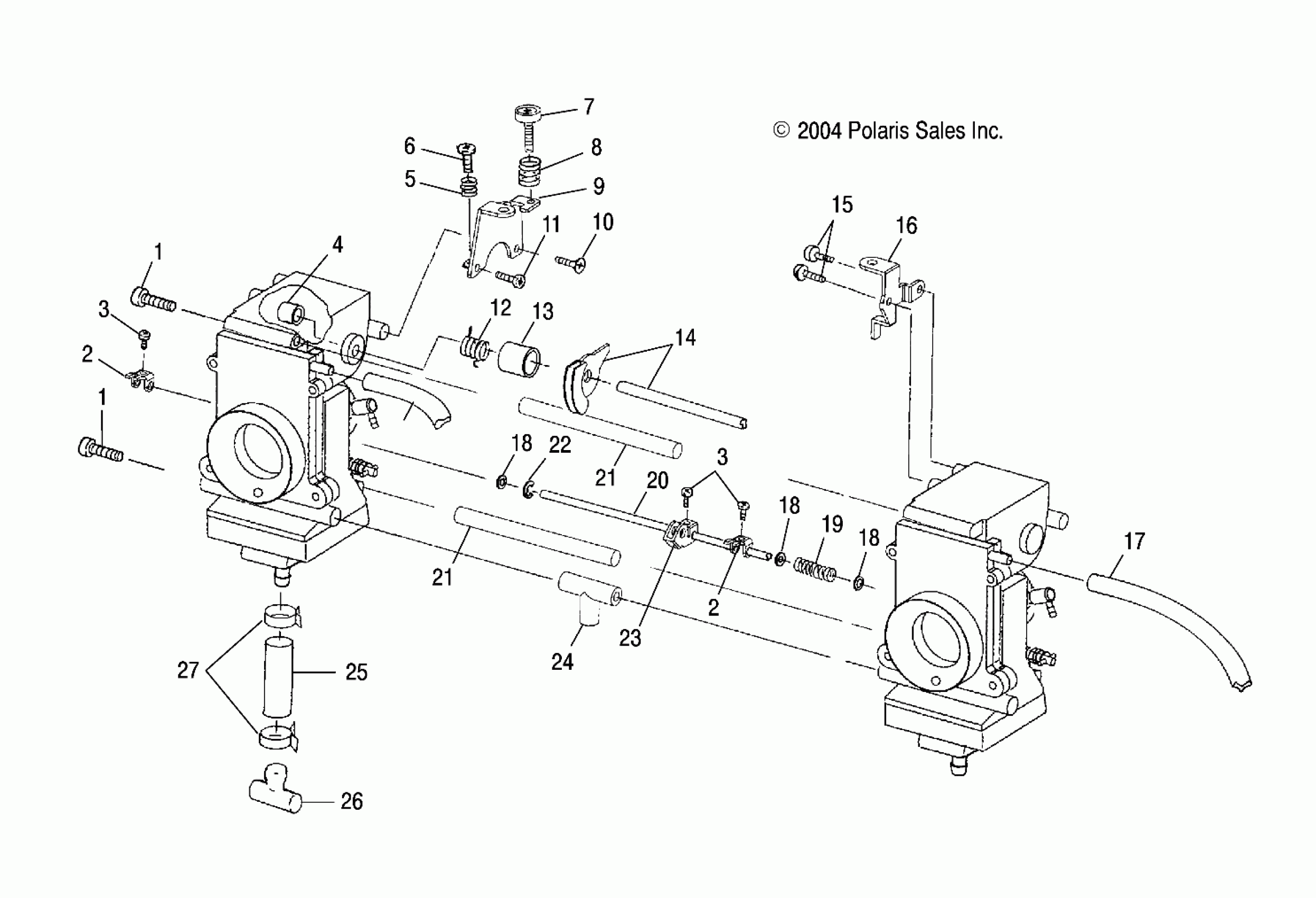 © 2004 Polaris Sales Inc.

7
6
8
5
9
11
10
15
16
1
4
3
12
13
14
2
1
18
22
3
21
20
18
19
18
17
21
2
23
24
27
25
26