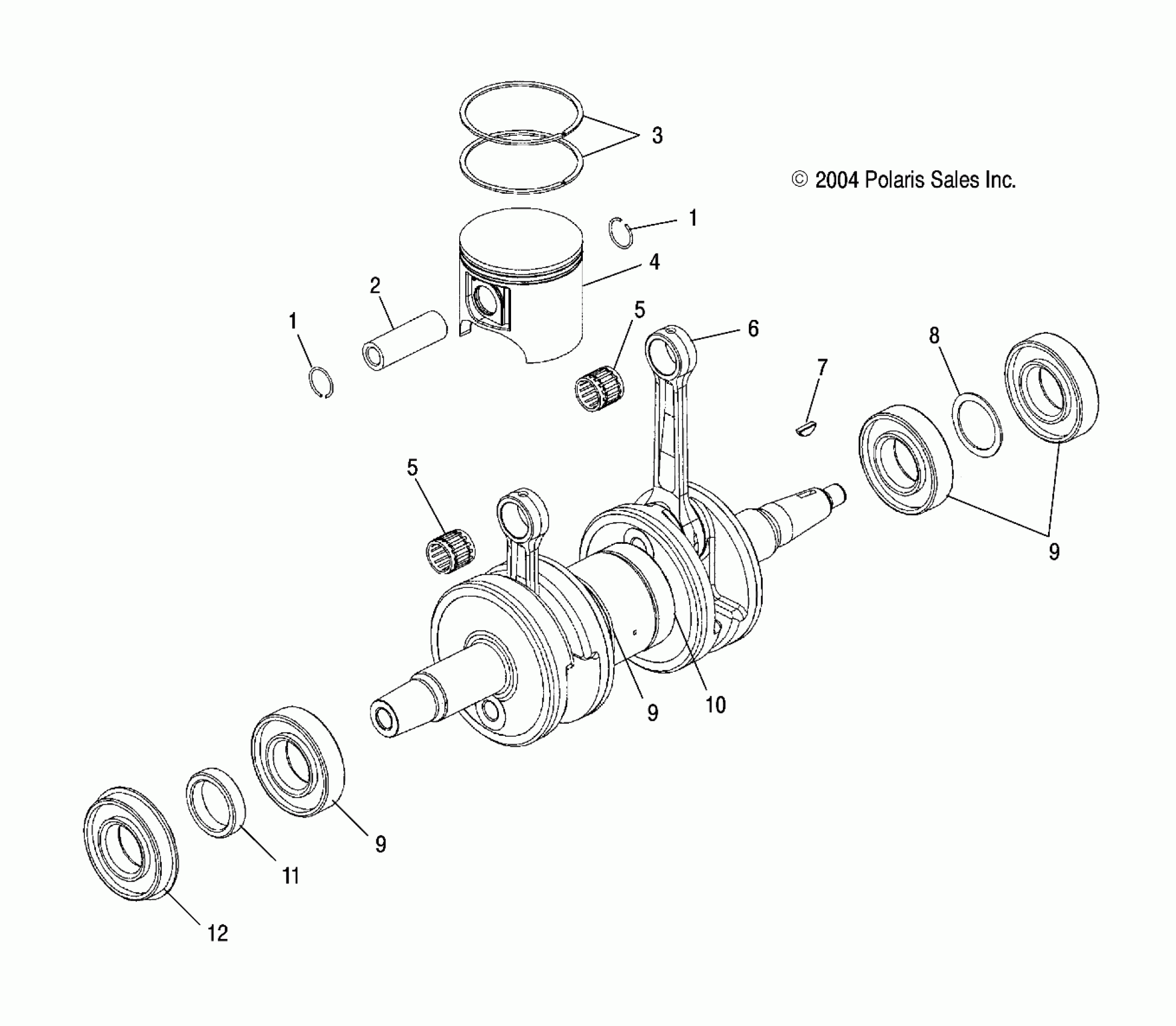 3

© 2004 Polaris Sales Inc.

1

4

2

1

5

6

8

7

5

9

9

10

9

11

12