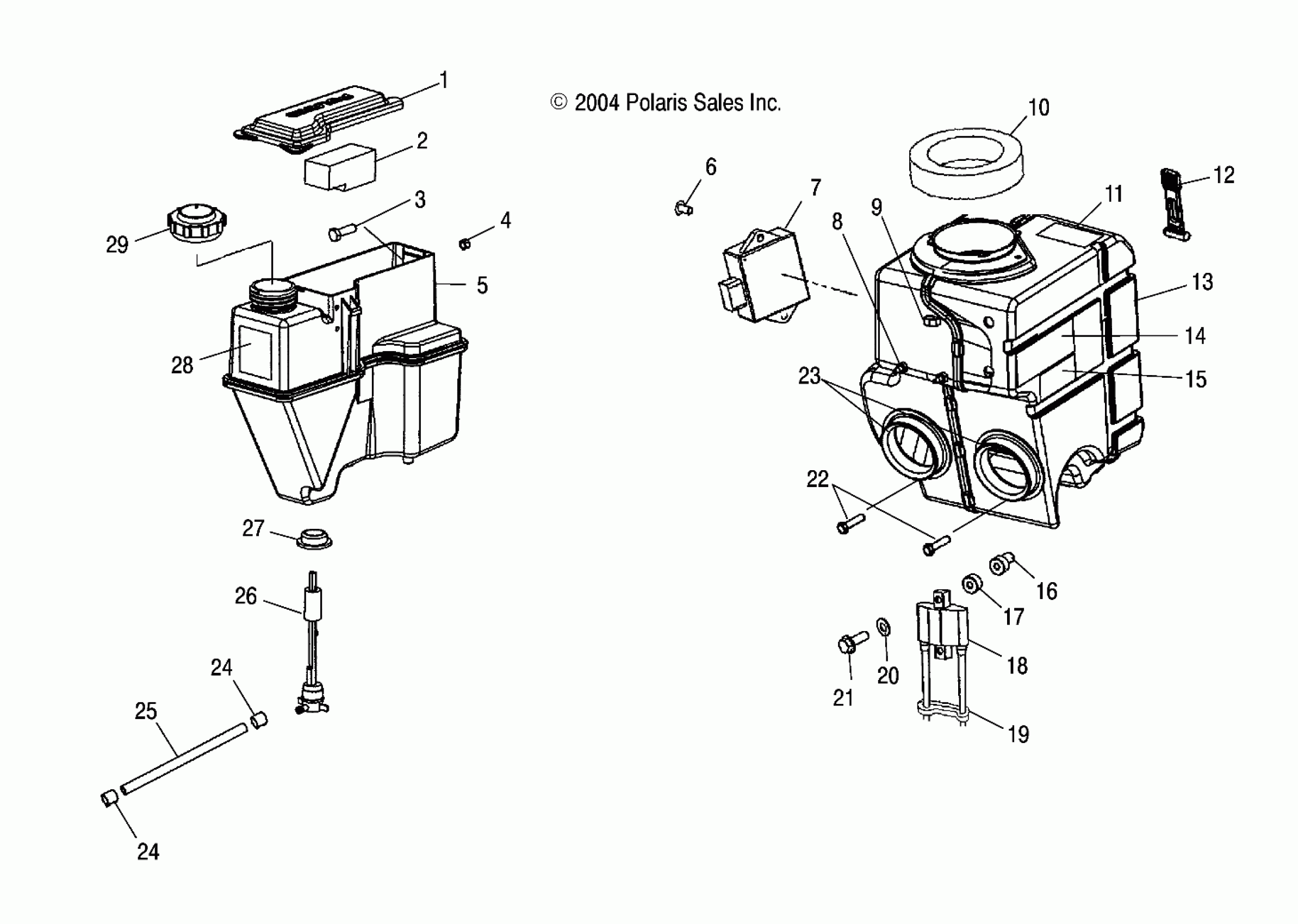 © 2004 Polaris Sales Inc.

1
2
3
4
5
29
28
27
26
24
25
24
6
7
8
9
10
11
12
13
14
15
23
22
16
17
18
19
20
21