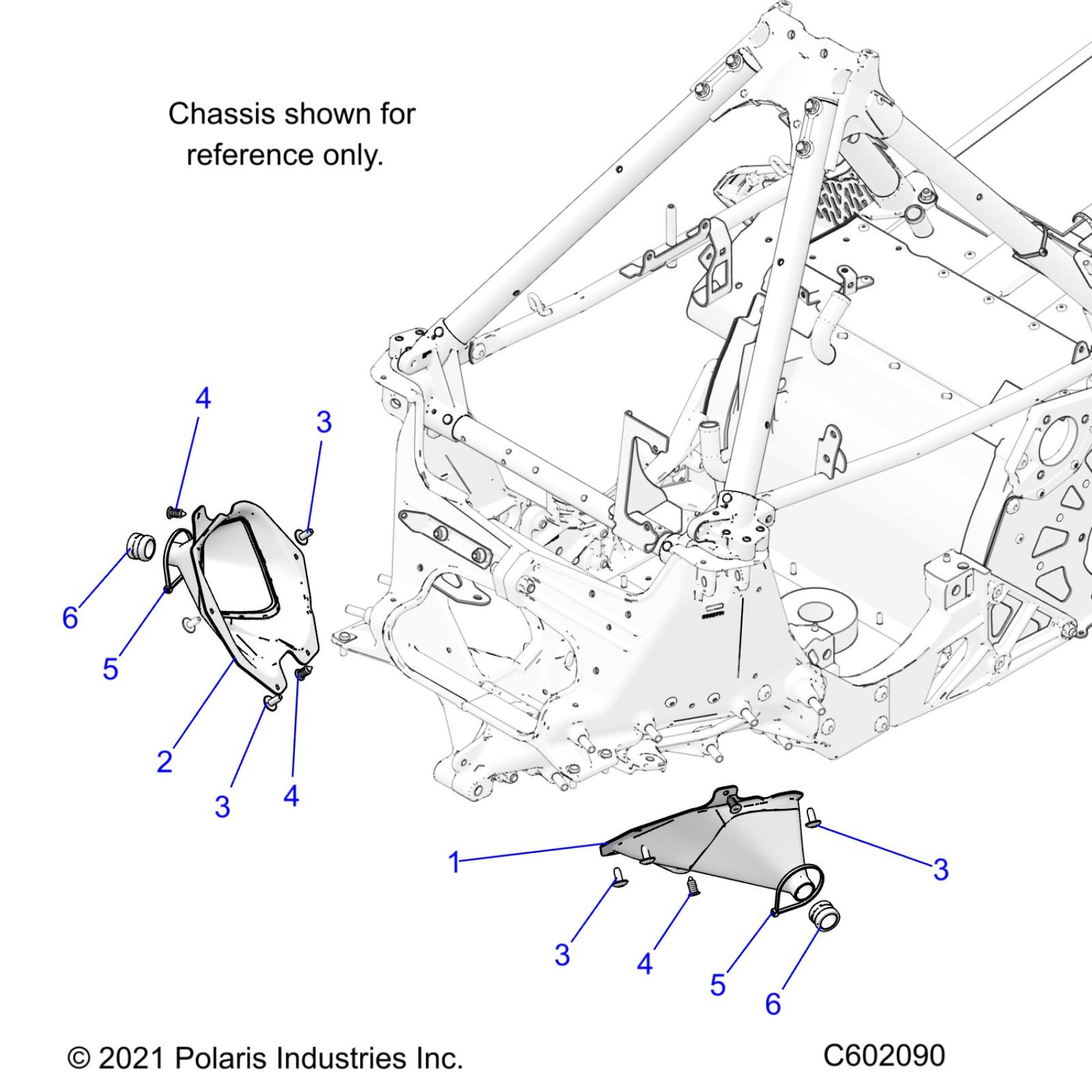 Chassis shown for reference only.

4

3

6

5

2

3

4

1

3

3

4

5

6

© 2021 Polaris Industries Inc.

C602090