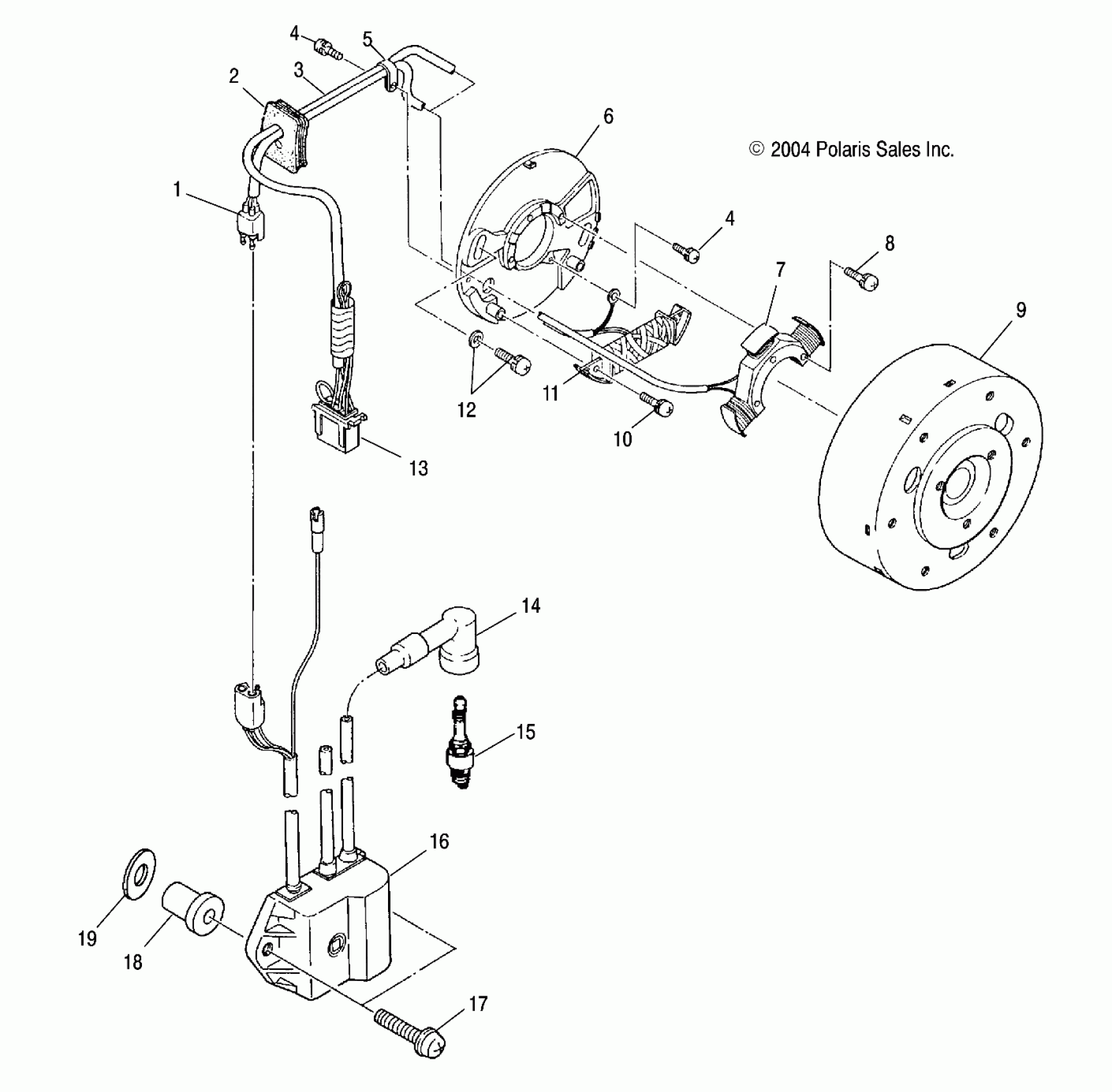 4
5
2
3
6
© 2004 Polaris Sales Inc.
1
4
8
7
9
12
11
10
13
14
15
16
19
18
17