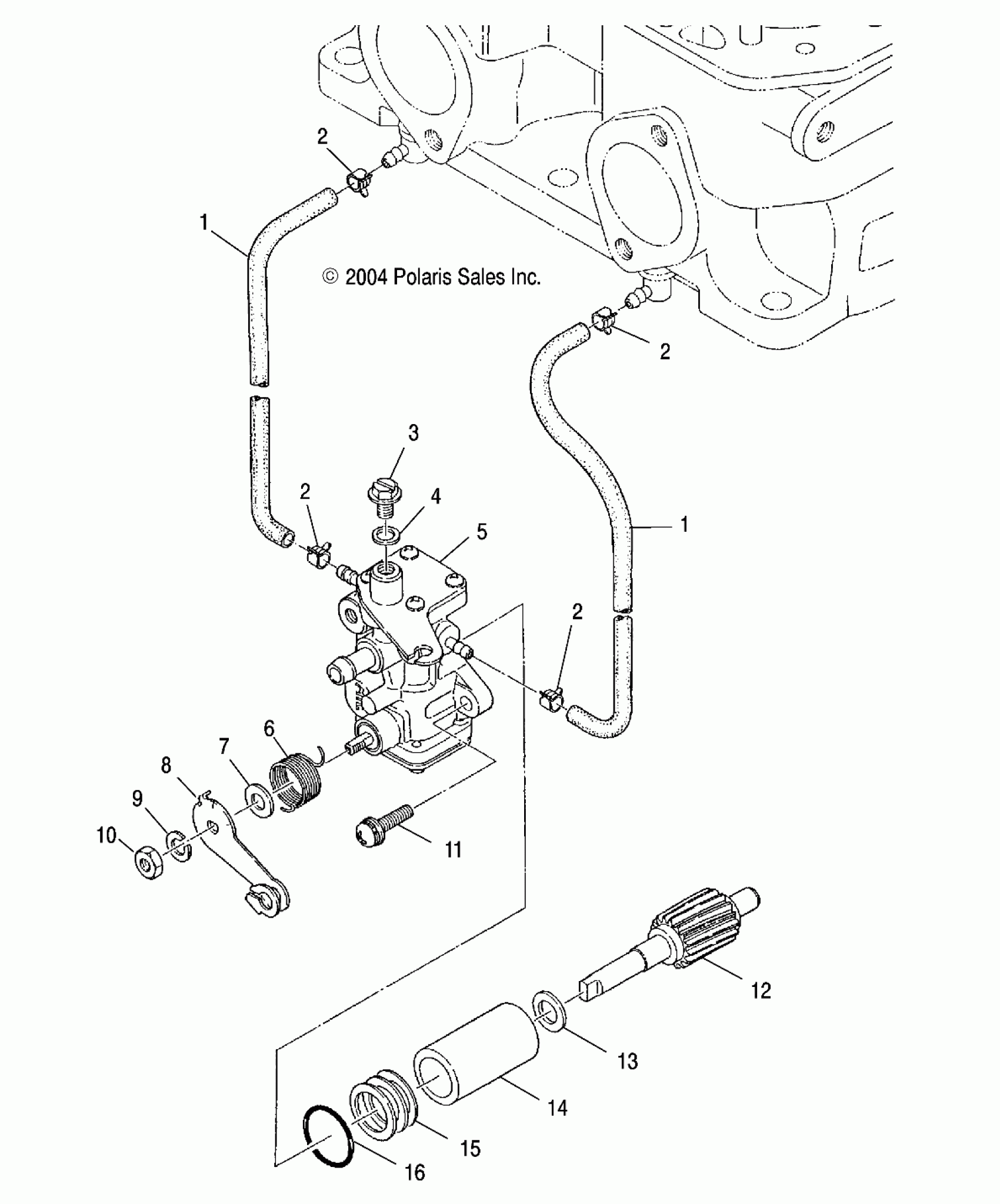 2
1
© 2004 Polaris Sales Inc.
2
3
2
4
5
1
2
6
7
8
9
10
11
12
13
14
15
16