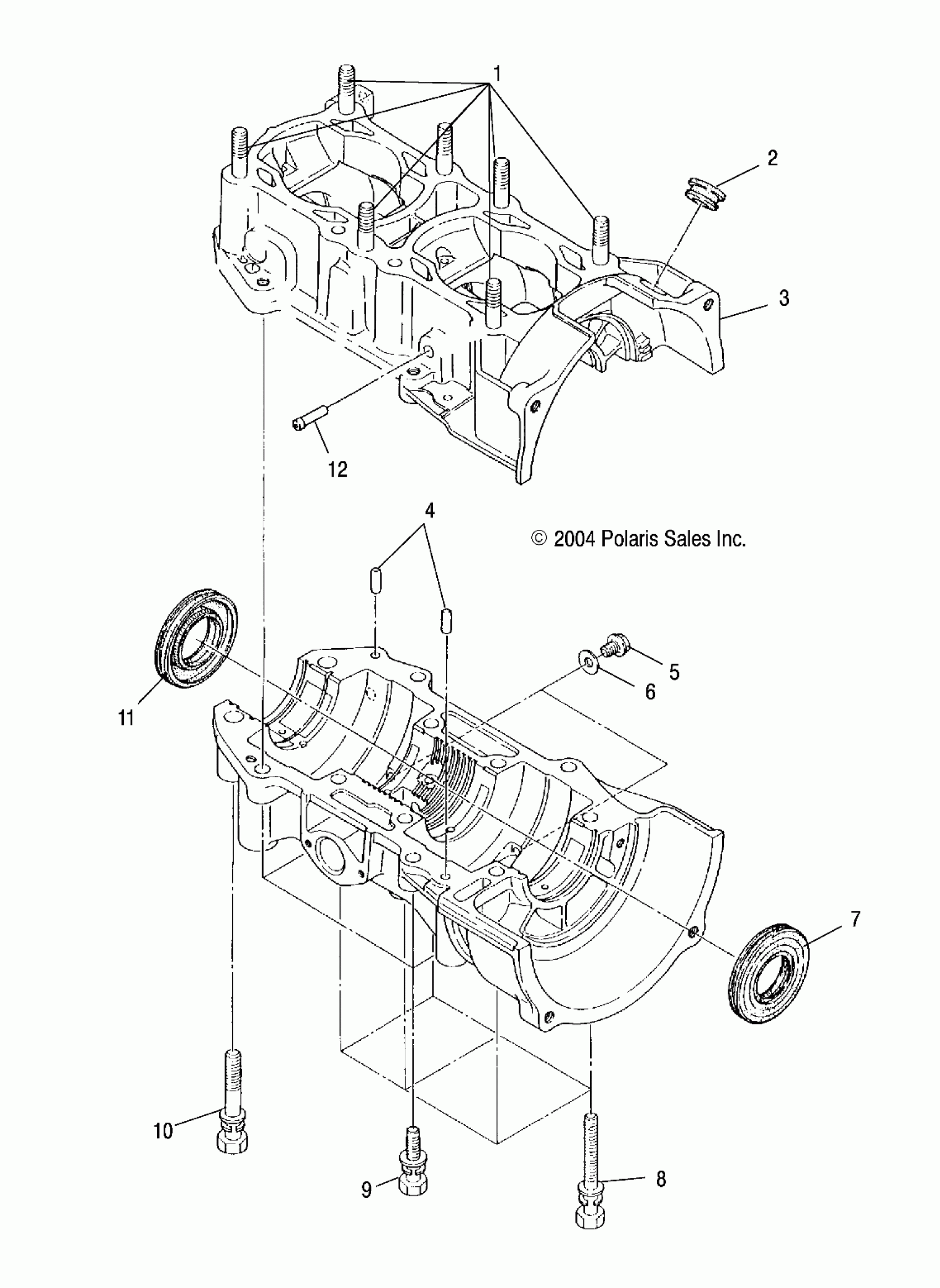 1
2
3
12
4
© 2004 Polaris Sales Inc.
5
6
11
7
10
9
8