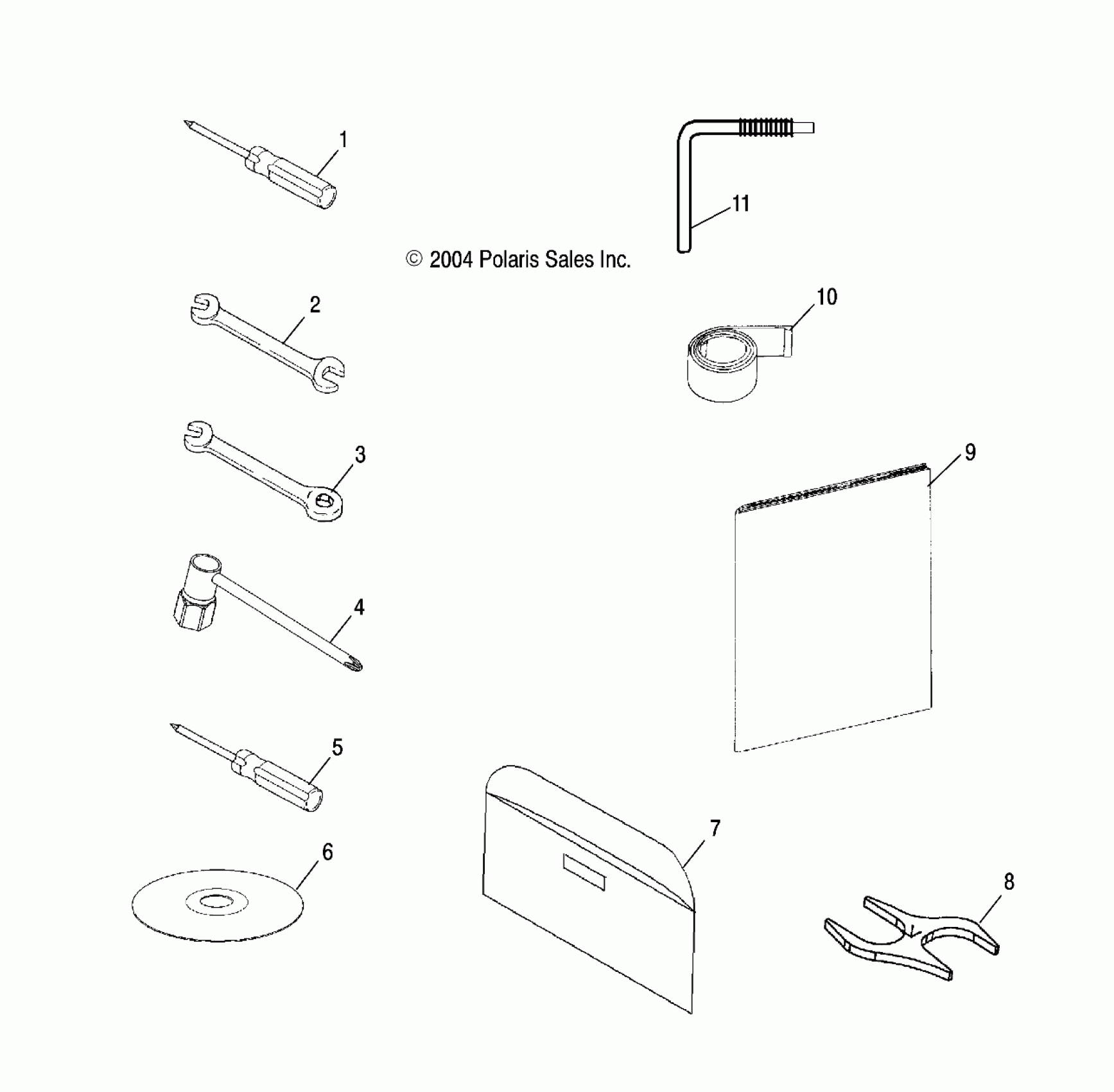 1

11

© 2004 Polaris Sales Inc.

2

10

3

9

4

5

7

6

8