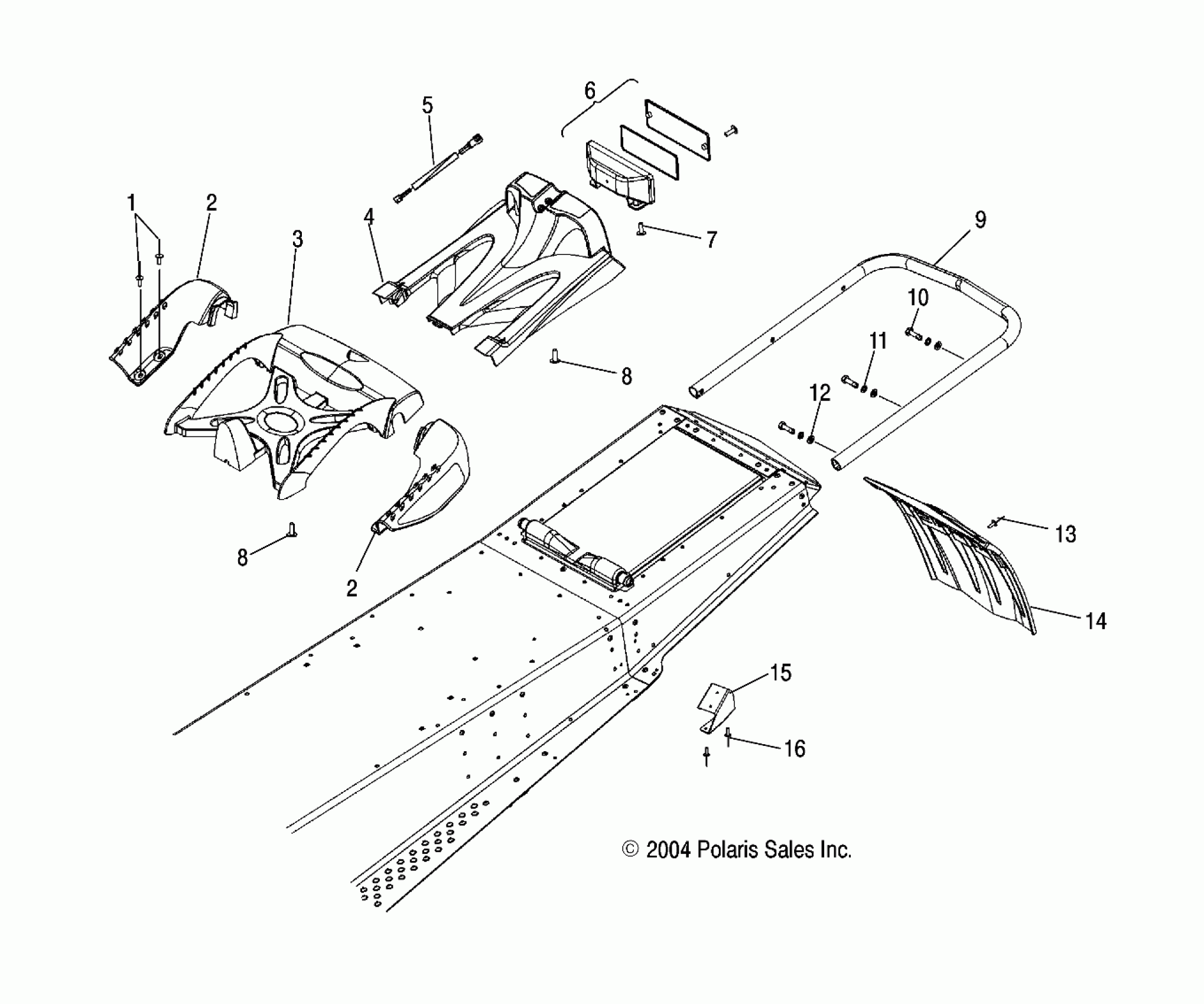 6
5
1
2
3
4
7
9
10
11
8
12
8
2
13
14
15
16
© 2004 Polaris Sales Inc.