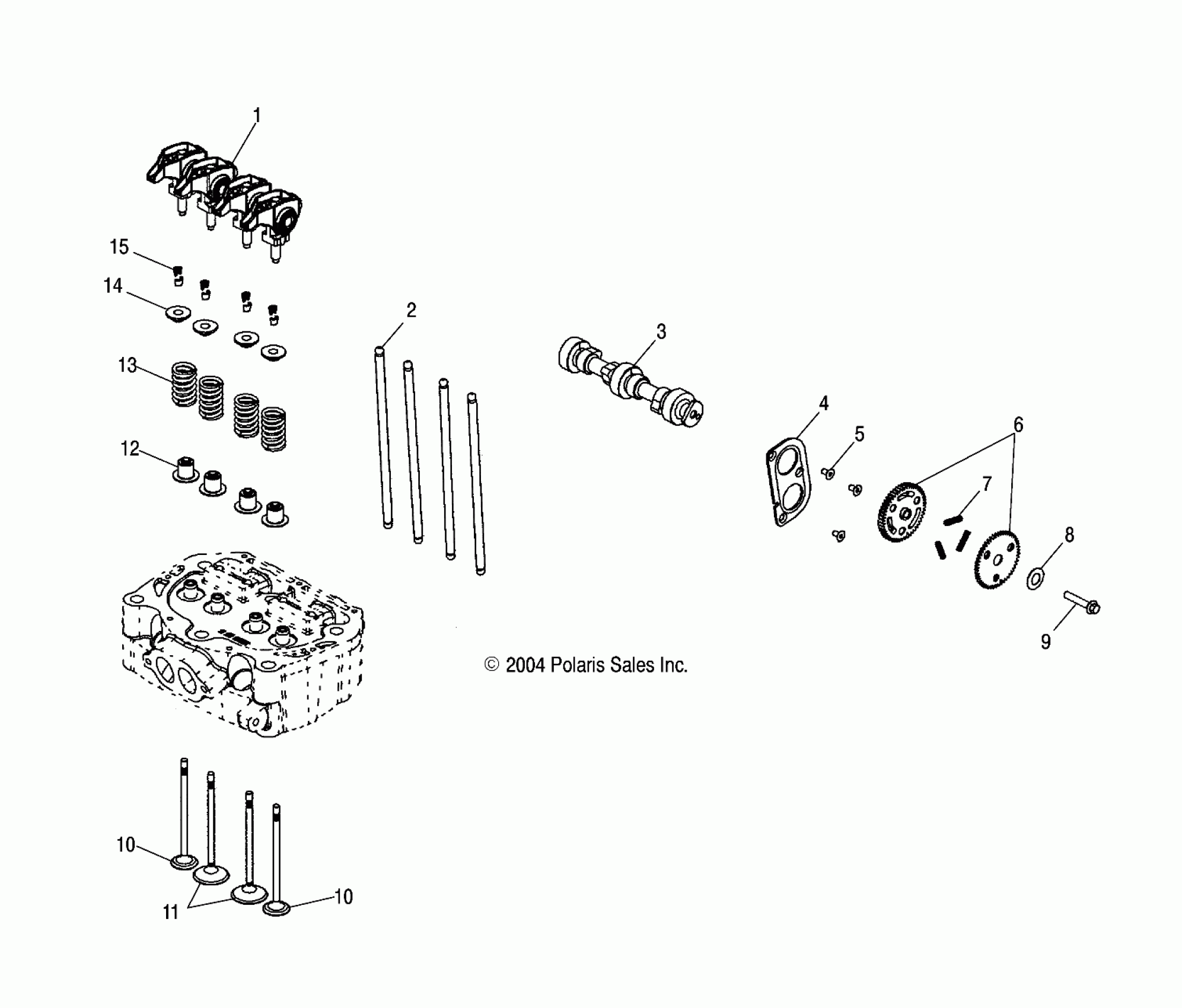 1
15
14
13
12
2
3
4
5
6
7
8
9
© 2004 Polaris Sales Inc.
10
11
10