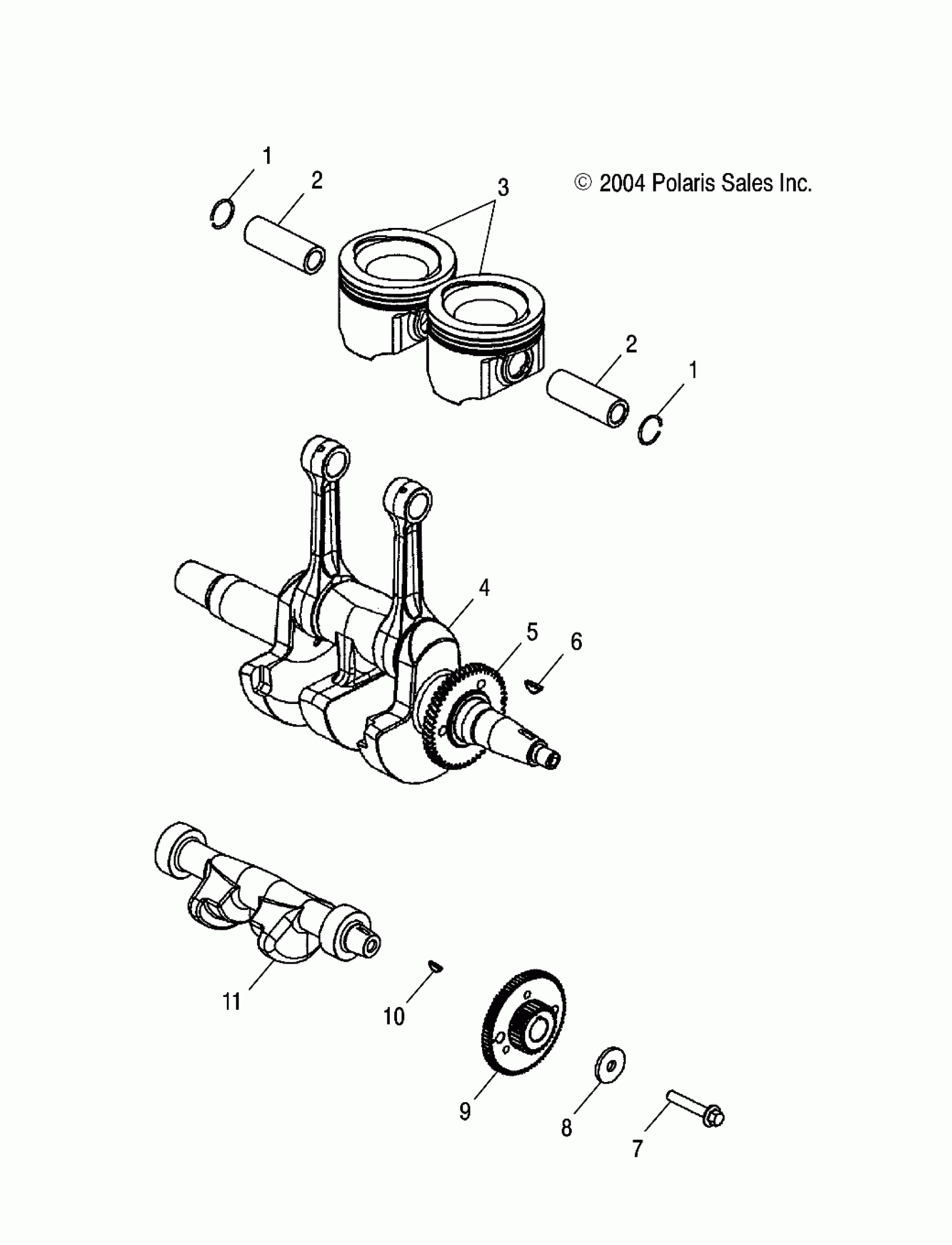 1
2
3
© 2004 Polaris Sales Inc.
2
1
4
5
6
11
10
9
8
7