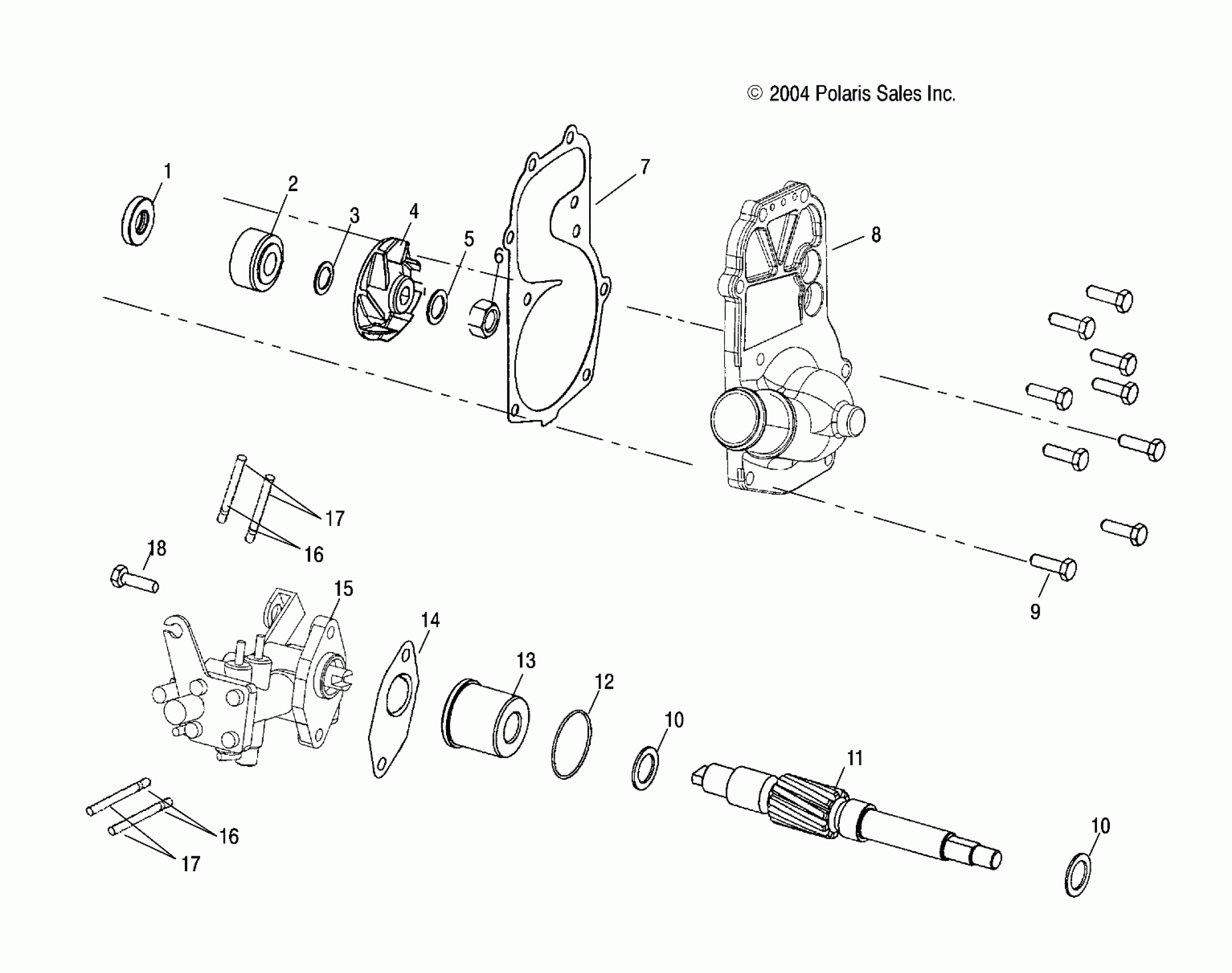 © 2004 Polaris Sales Inc.

1
2
3
4
5
6
7
8
17
16
18
15
14
13
12
10
11
9
16
17
10