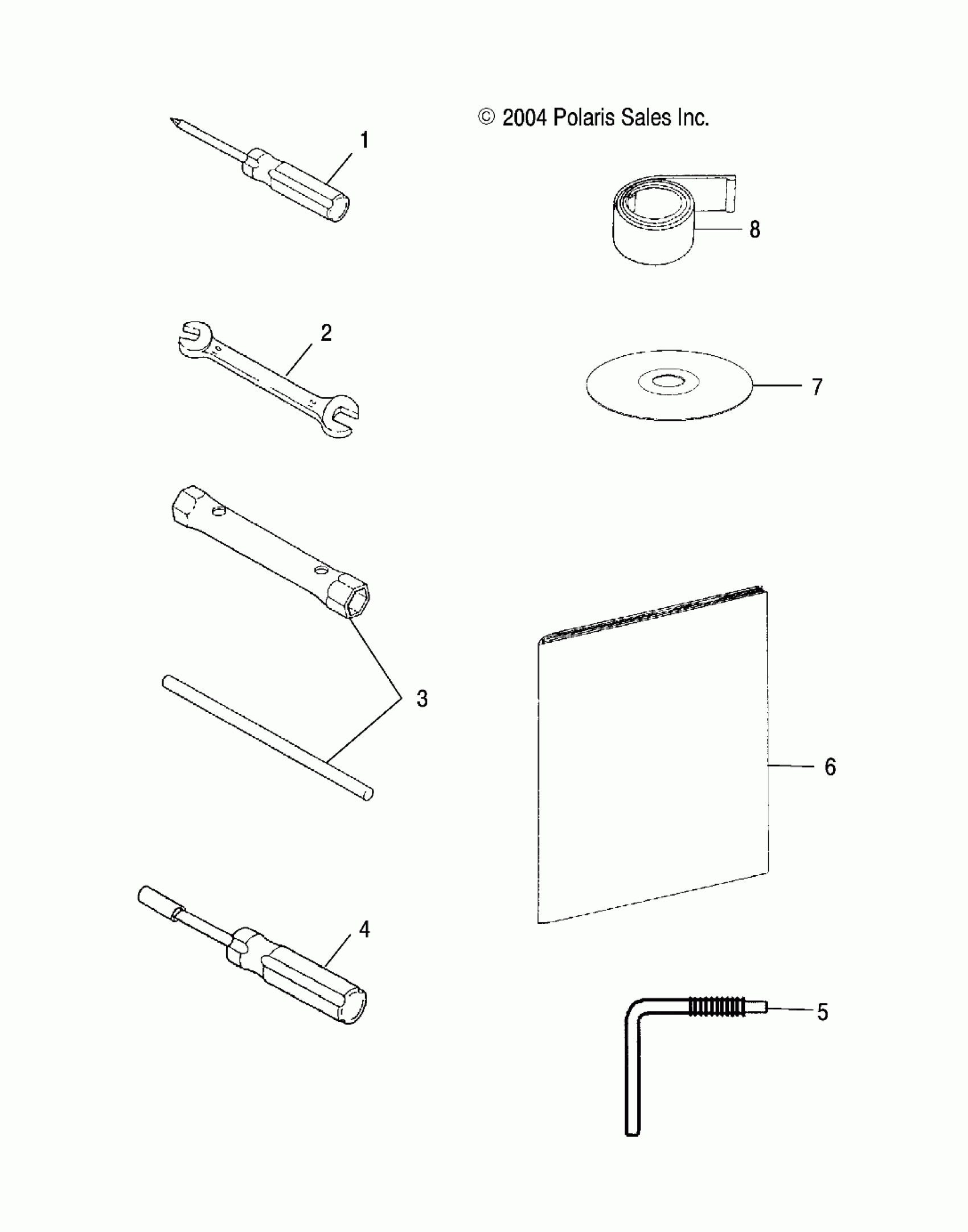 © 2004 Polaris Sales Inc.

1

8

2

7

3

6

4

5