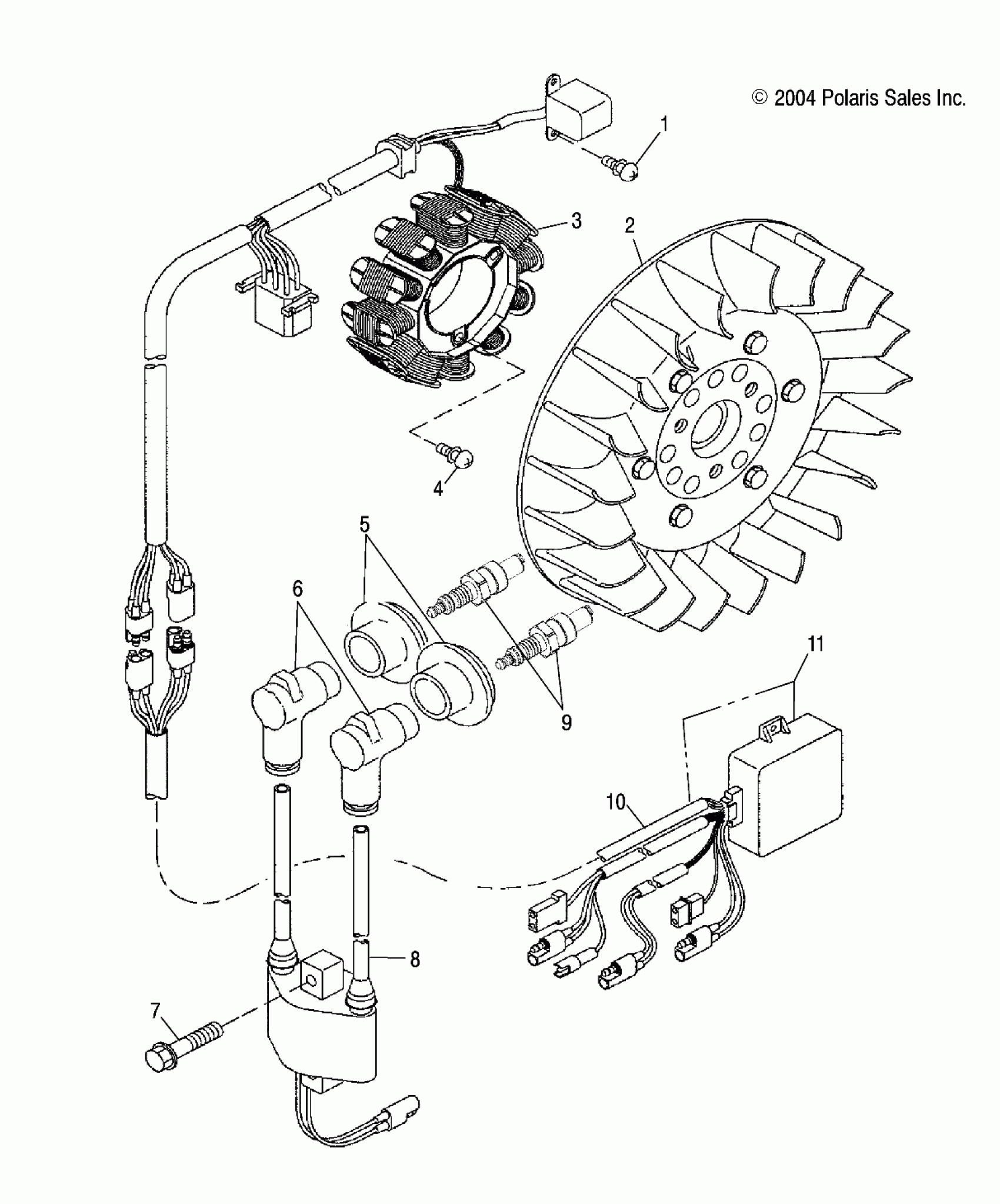 © 2004 Polaris Sales Inc.

1

3

2

4

5

6

9

11

10

8

7