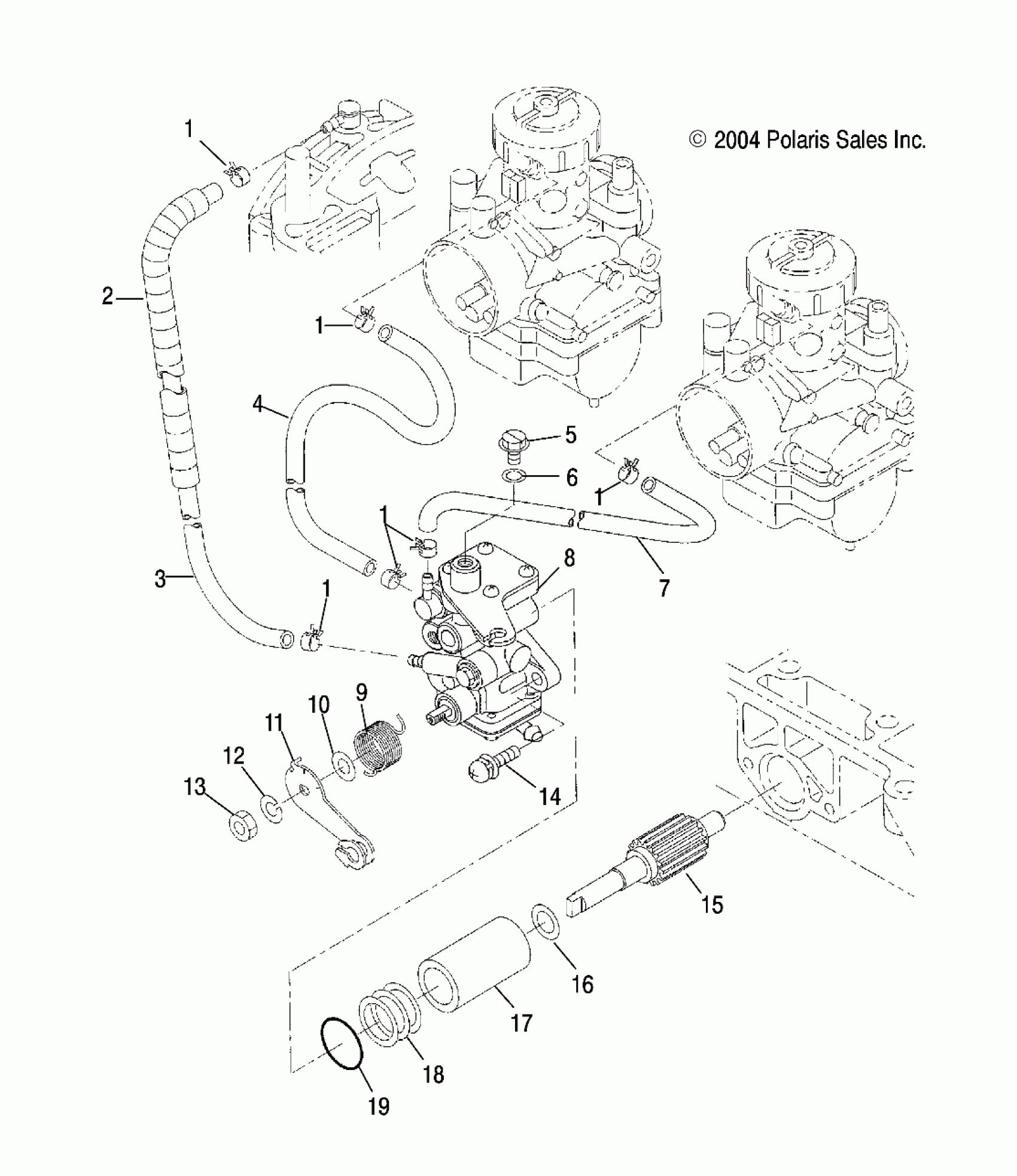 © 2004 Polaris Sales Inc.

1
2
1
4
5
6
1
1
7
8
3
1
9
10
11
12
13
14
15
16
17
18
19