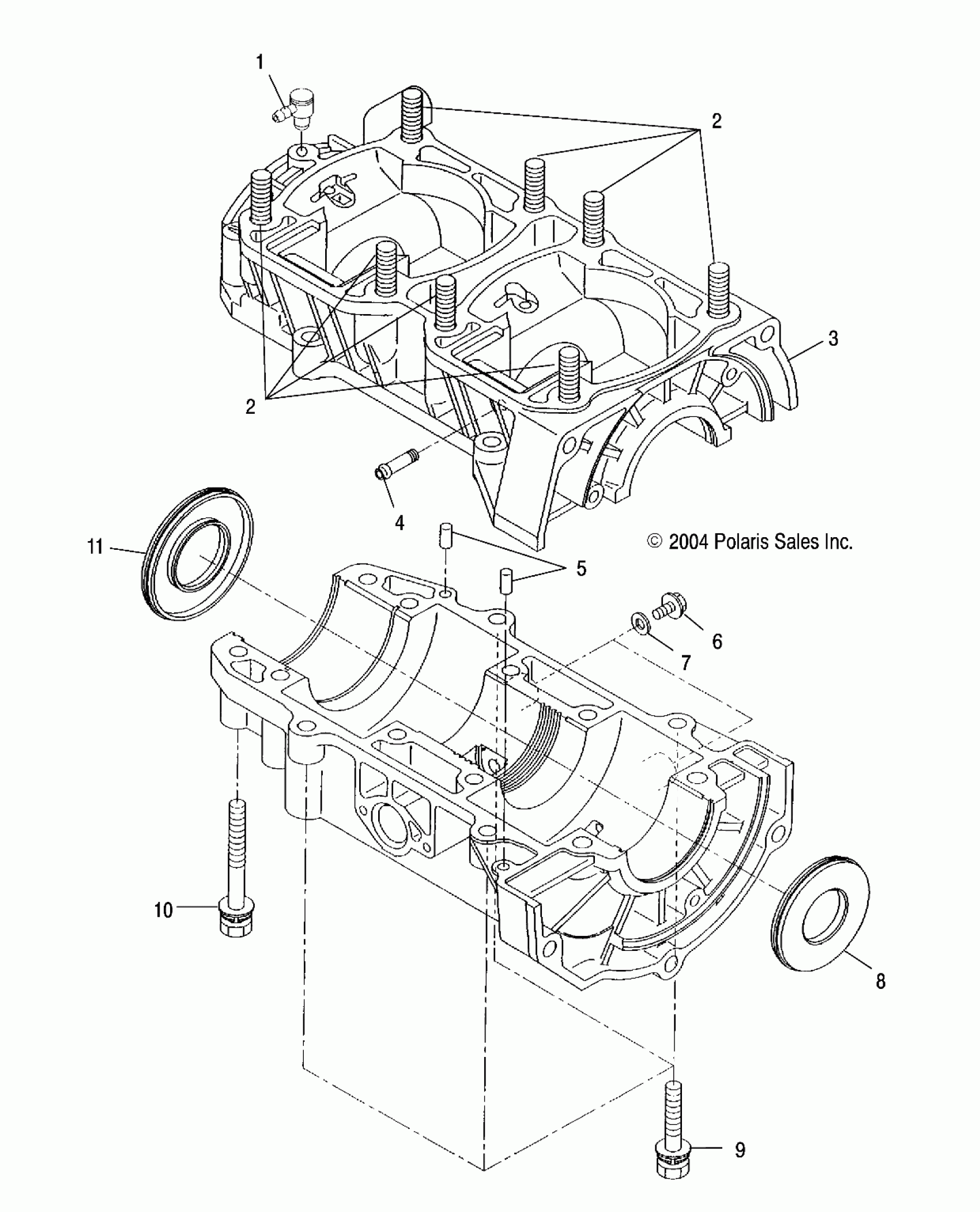 1

2

3

2

4

© 2004 Polaris Sales Inc.

11

5

6

7

10

8

9