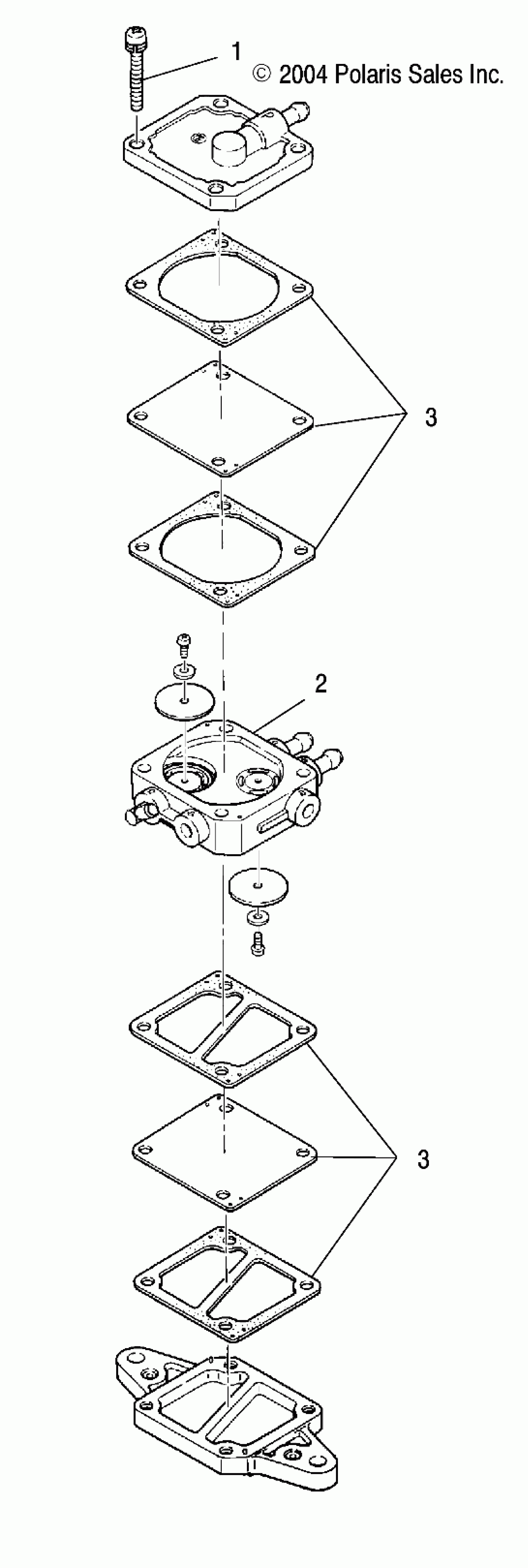 1
© 2004 Polaris Sales Inc.

3

2

3