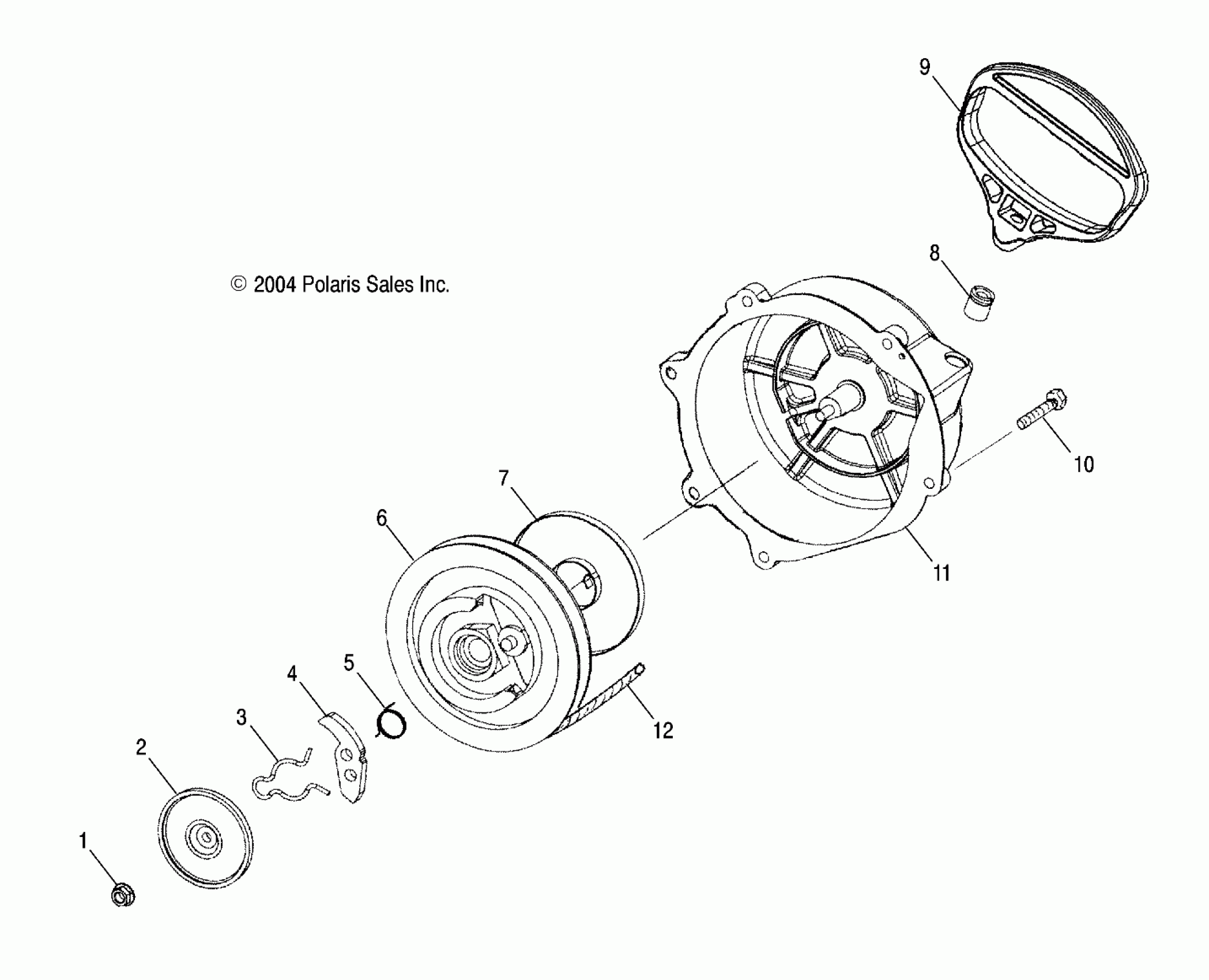 9

8

© 2004 Polaris Sales Inc.

10

7

6

11

5

4

3

12

2

1