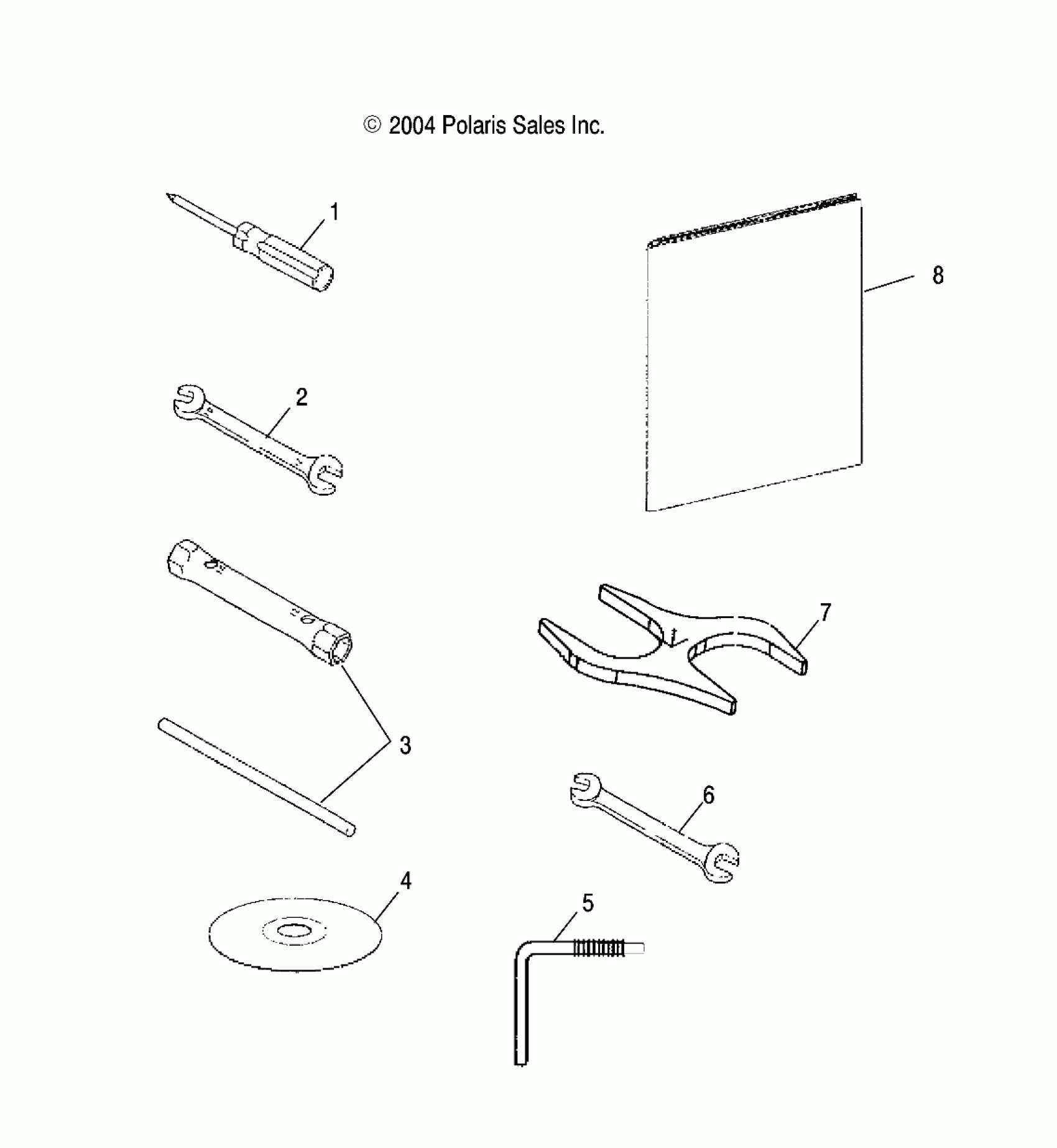 © 2004 Polaris Sales Inc.

1

8

2

7

3

6

4

5