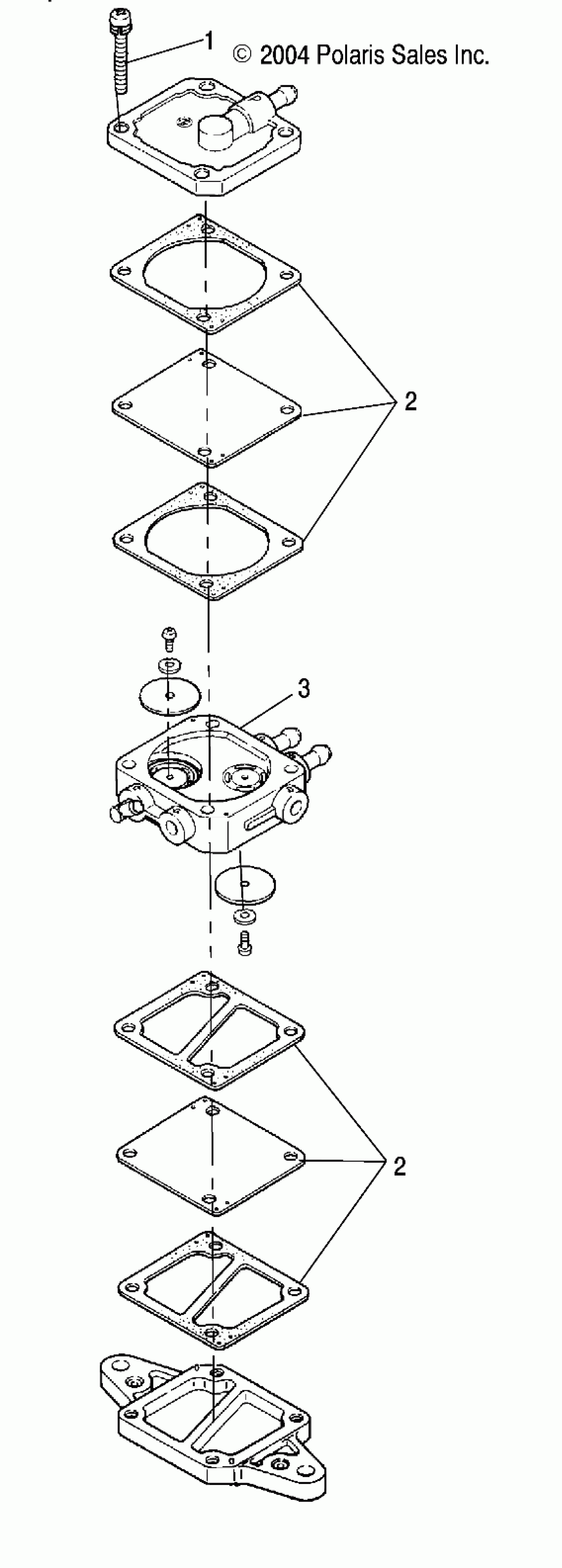 1
© 2004 Polaris Sales Inc.

2

3

2