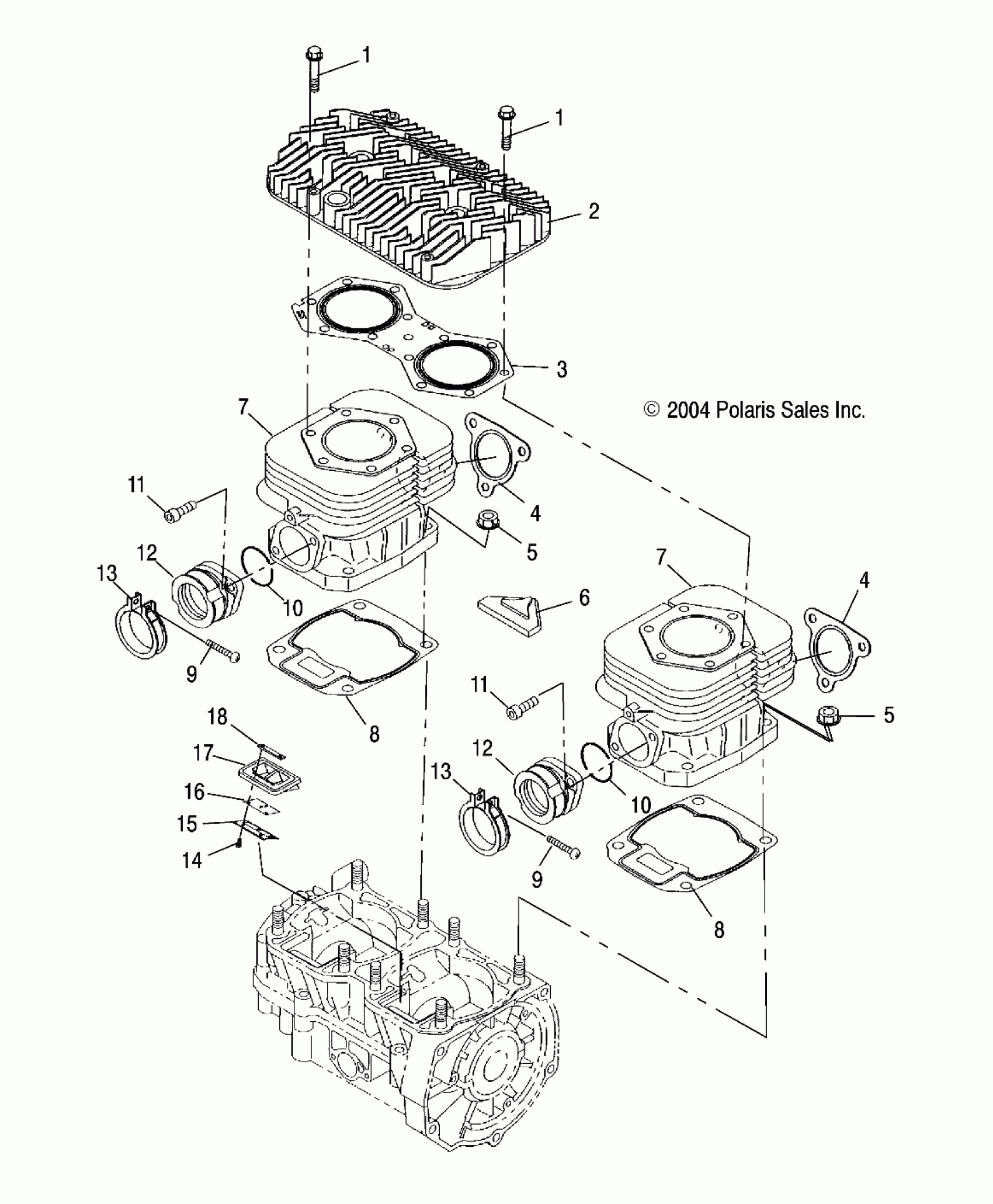 1
1
2
3
© 2004 Polaris Sales Inc.
7
4
11
5
12
13
10
6
7
4
9
8
11
5
18
17
12
16
13
10
15
14
9
8