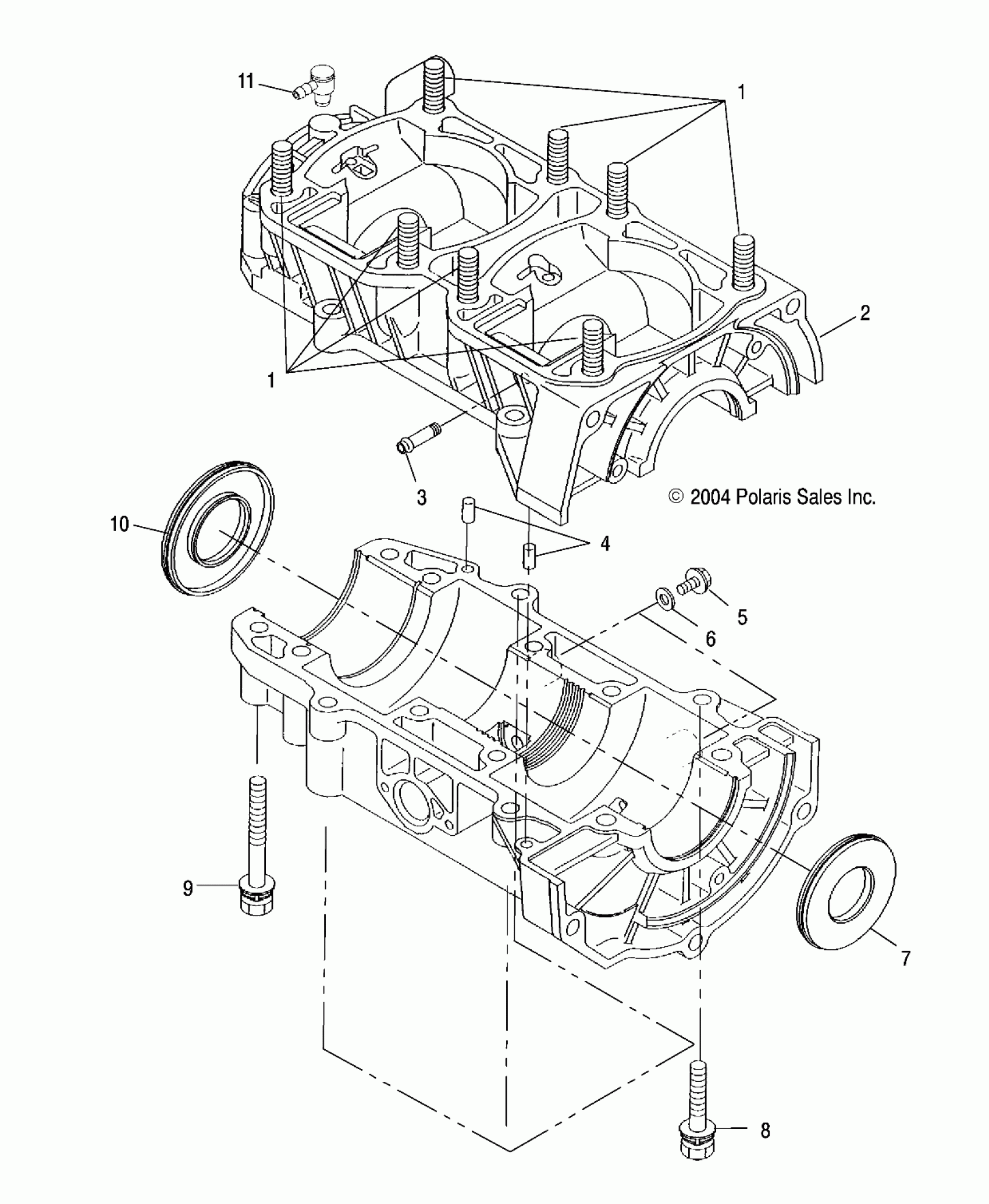 11
1
2
1
3
© 2004 Polaris Sales Inc.
10
4
5
6
9
7
8